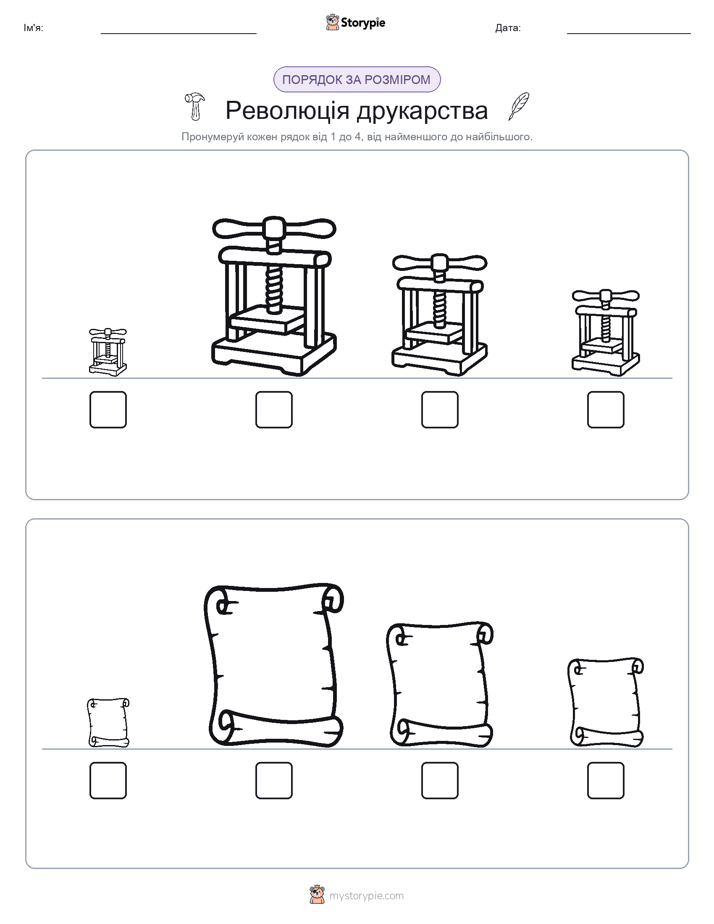 Ім'я: Storypie Дата:

ПОРЯДОК ЗА РОЗМІРОМ

Революція друкарства

Пронумеруй кожен рядок від 1 до 4, від найменшого до найбільшого.

mystorypie.com