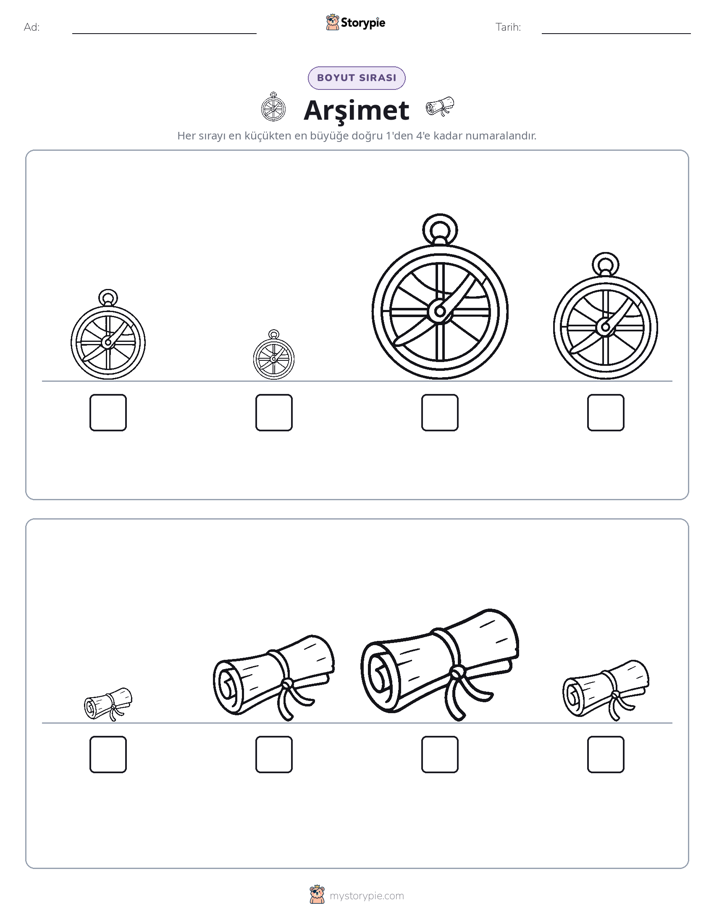 Ad:

Storypie

Tarih:

BOYUT SIRASI

Arşimet

Her sırayı en küçükten en büyüğe doğru 1'den 4'e kadar numaralandır.

mystorypie.com