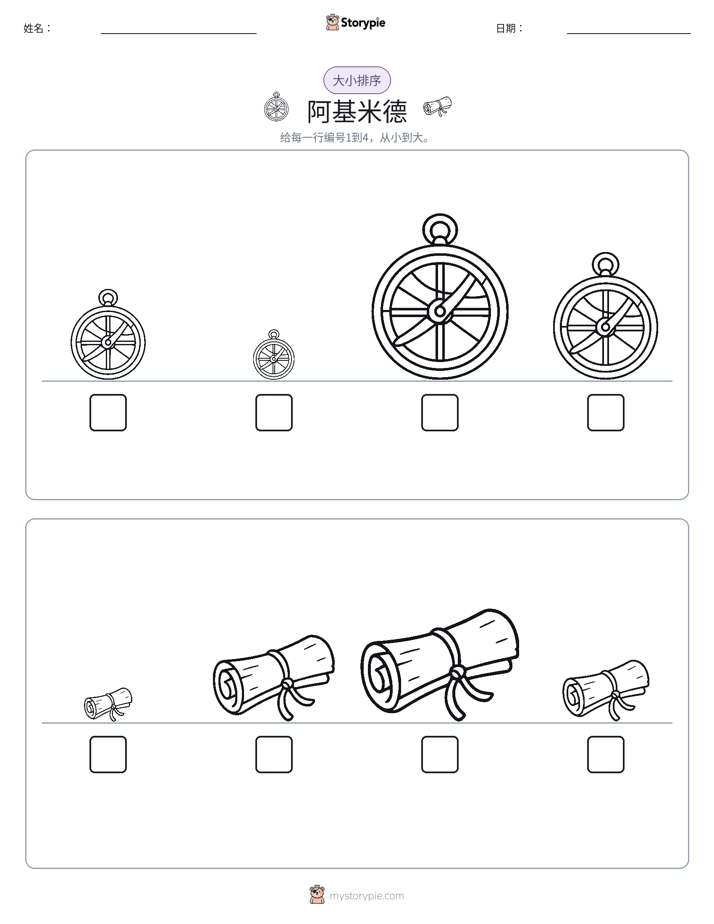 姓名：

Storypie

日期：

大小排序

阿基米德

给每一行编号1到4，从小到大。

mystorypie.com