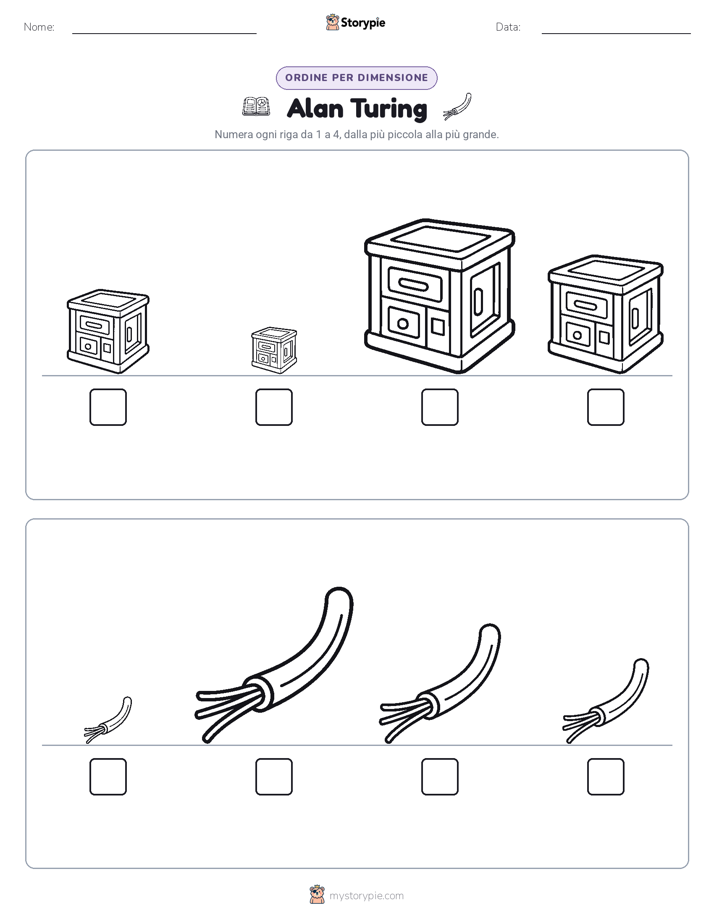 Nome:

Storypie

Data:

ORDINE PER DIMENSIONE

Alan Turing

Numera ogni riga da 1 a 4, dalla più piccola alla più grande.

mystorypie.com