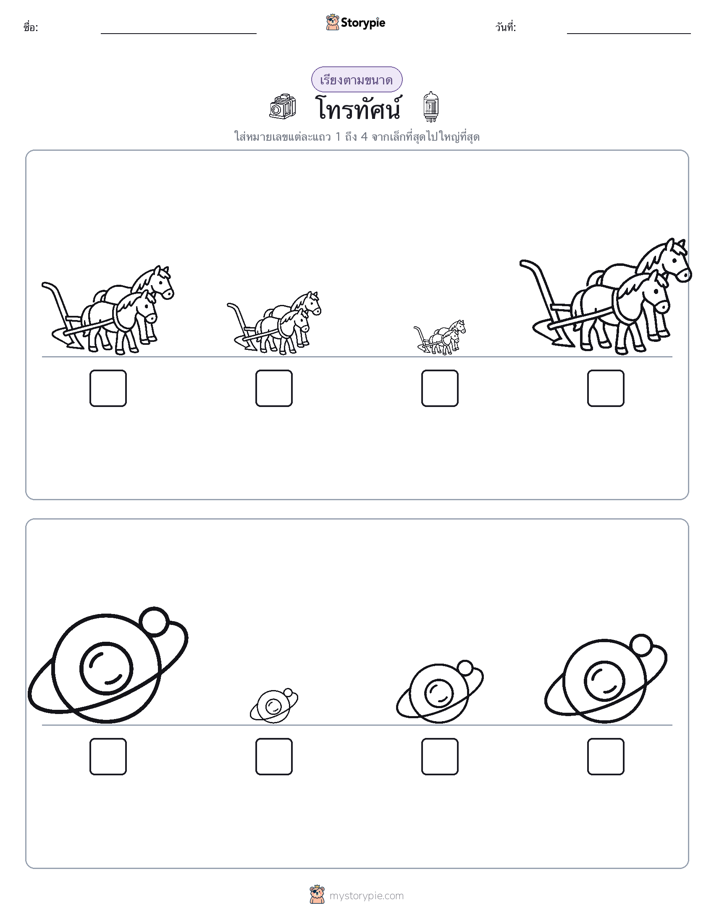 ชื่อ:

Storypie

วันที่:

เรียงตามขนาด

โทรทัศน์

ใส่หมายเลขแต่ละแถว 1 ถึง 4 จากเล็กที่สุดไปใหญ่ที่สุด

mystorypie.com