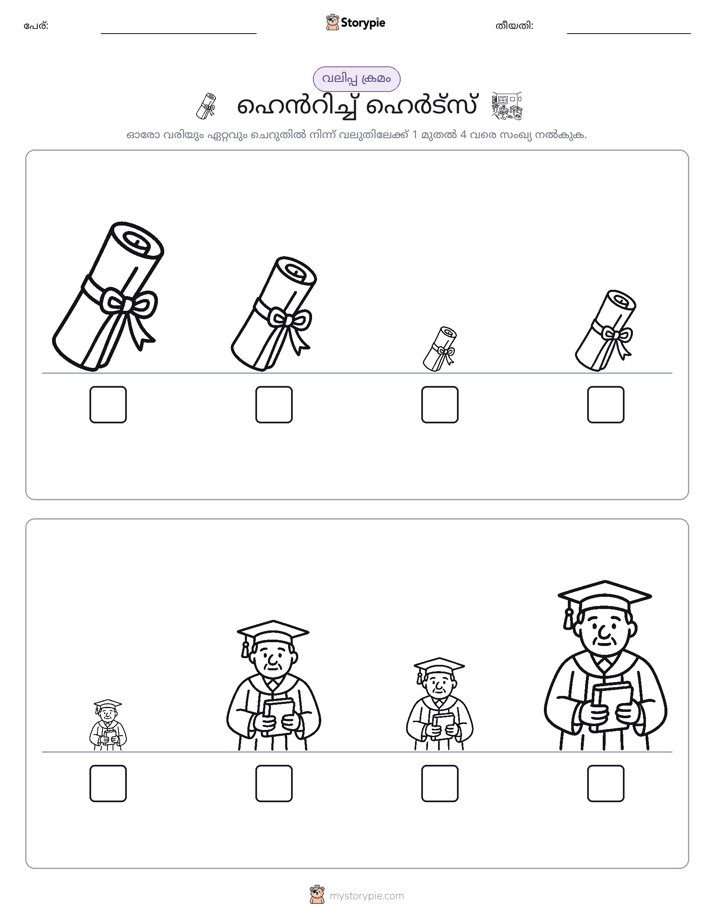 പേര്: ____ Storypie തീയതി: ____

വലിപ്പ ക്രമം

ഹെൻറിച്ച് ഹെർട്സ്

ഓരോ വരിയും ഏറ്റവും ചെറുതിൽ നിന്ന് വലുതിലേക്ക് 1 മുതൽ 4 വരെ സംഖ്യ നൽകുക.

☐ ☐ ☐ ☐

☐ ☐ ☐ ☐

mystorypie.com