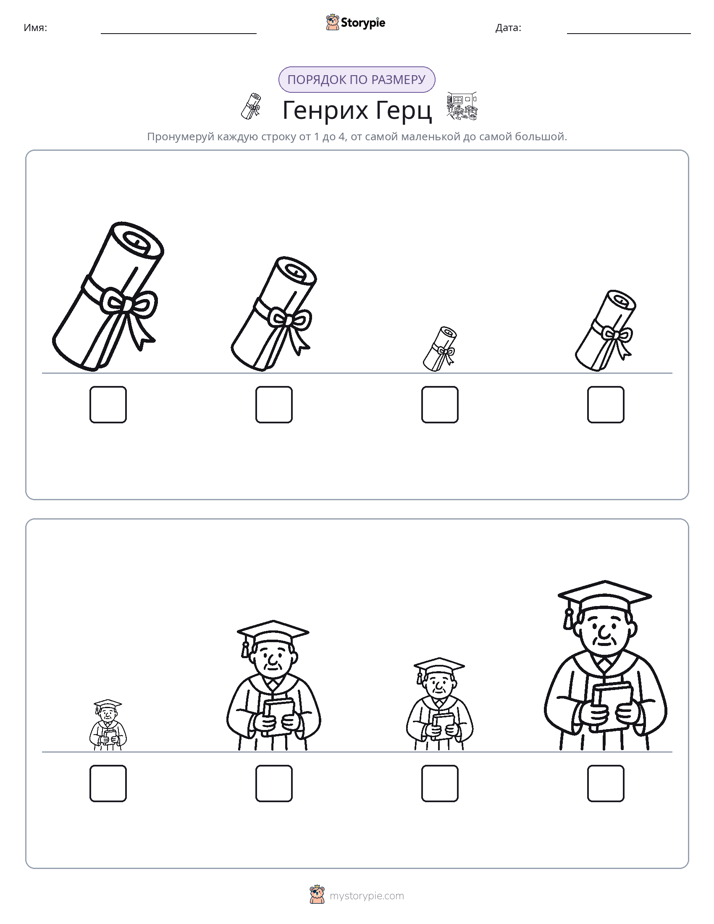 Имя: ____ Storypie Дата: ____

ПОРЯДОК ПО РАЗМЕРУ

Генрих Герц

Пронумеруй каждую строку от 1 до 4, от самой маленькой до самой большой.

☐ ☐ ☐ ☐

☐ ☐ ☐ ☐

mystorypie.com