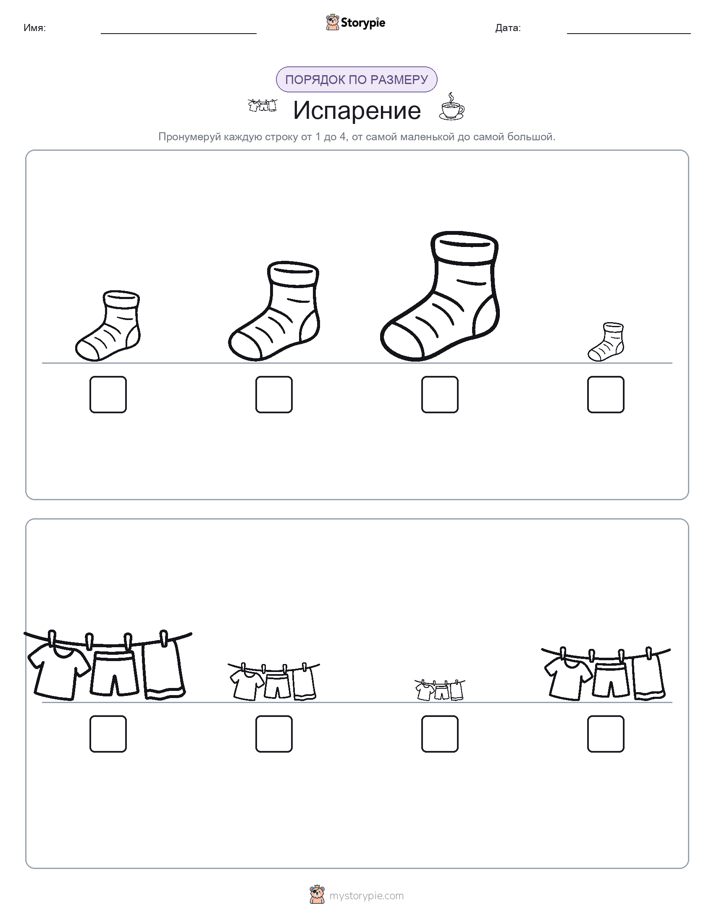 Имя: Storypie Дата:

ПОРЯДОК ПО РАЗМЕРУ

Испарение

Пронумеруй каждую строку от 1 до 4, от самой маленькой до самой большой.

mystorypie.com