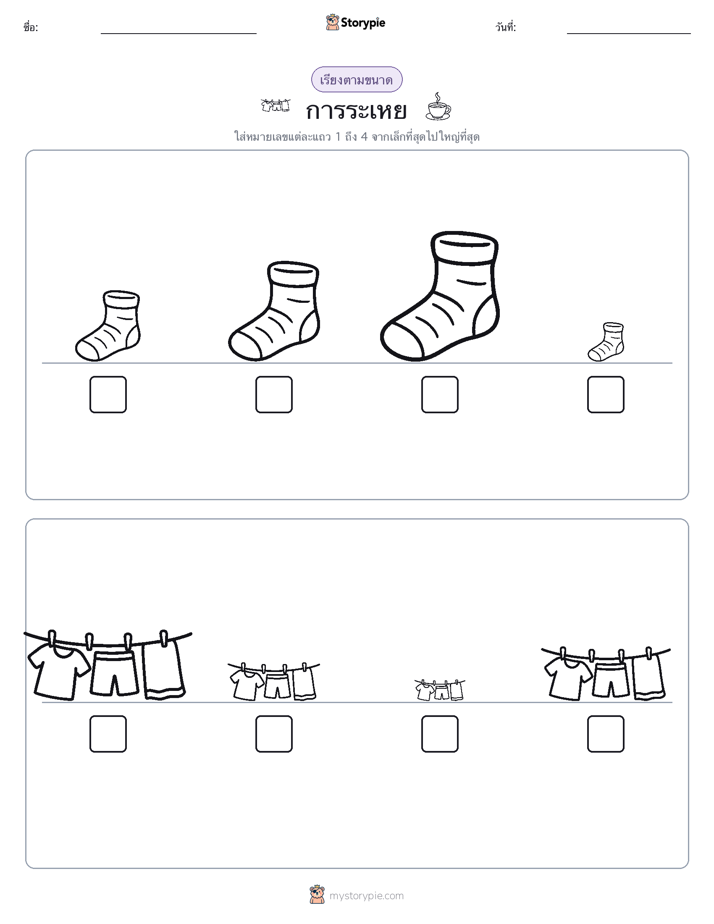 ชื่อ: Storypie วันที่:

เรียงตามขนาด

การระเหย

ใส่หมายเลขแต่ละแถว 1 ถึง 4 จากเล็กที่สุดไปใหญ่ที่สุด

mystorypie.com