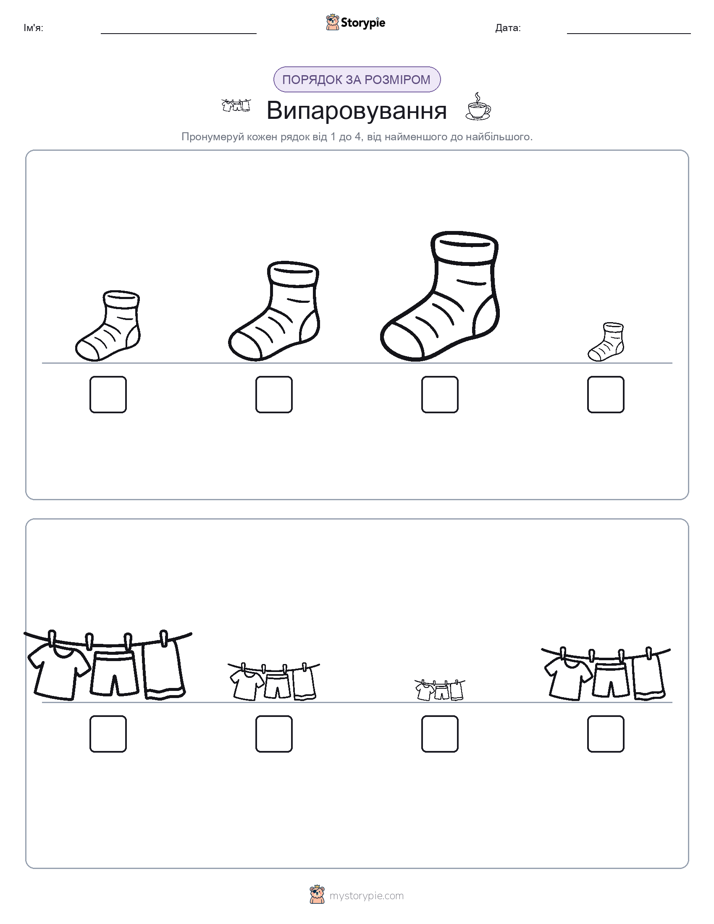 Ім'я:

Storypie

Дата:

ПОРЯДОК ЗА РОЗМІРОМ

Випаровування

Пронумеруй кожен рядок від 1 до 4, від найменшого до найбільшого.

mystorypie.com