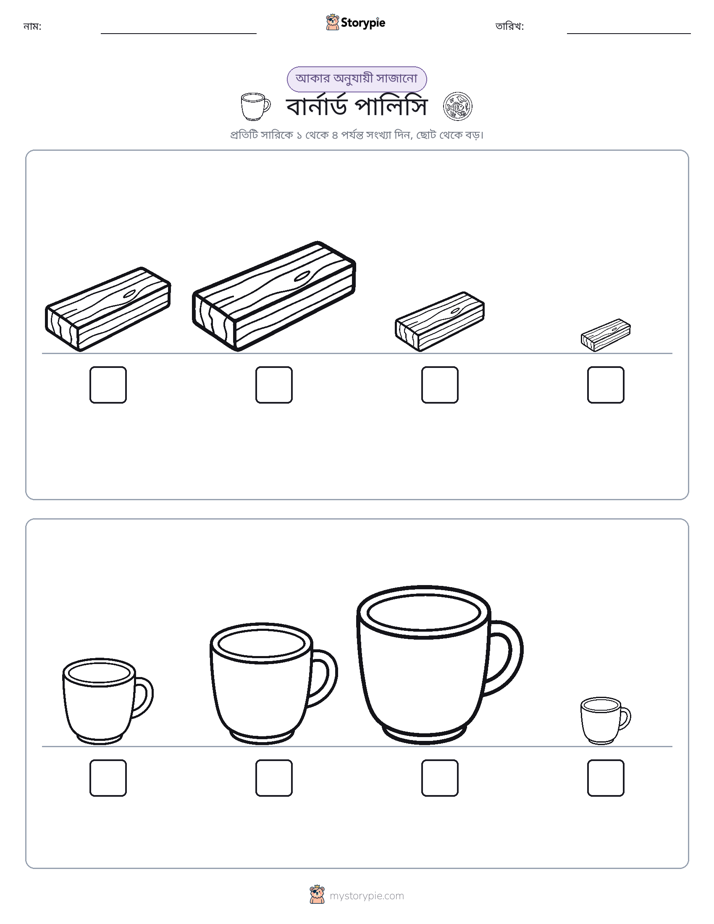 নাম: ____ Storypie তারিখ: ____

আকার অনুযায়ী সাজানো

বার্নার্ড পালিসি

প্রতিটি সারিকে ১ থেকে ৪ পর্যন্ত সংখ্যা দিন, ছোট থেকে বড়।

☐ ☐ ☐ ☐

☐ ☐ ☐ ☐

mystorypie.com