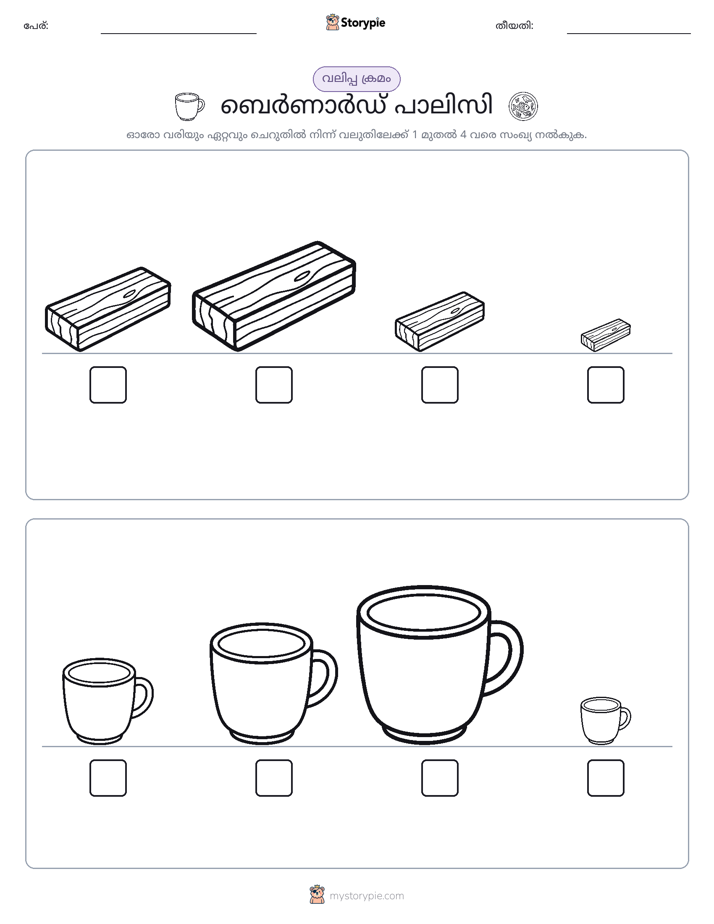 പേര്: ____ Storypie തീയതി: ____

വലിപ്പ ക്രമം

ബെർണാർഡ് പാലിസി

ഓരോ വരിയും ഏറ്റവും ചെറുതിൽ നിന്ന് വലുതിലേക്ക് 1 മുതൽ 4 വരെ സംഖ്യ നൽകുക.

☐ ☐ ☐ ☐

☐ ☐ ☐ ☐

mystorypie.com