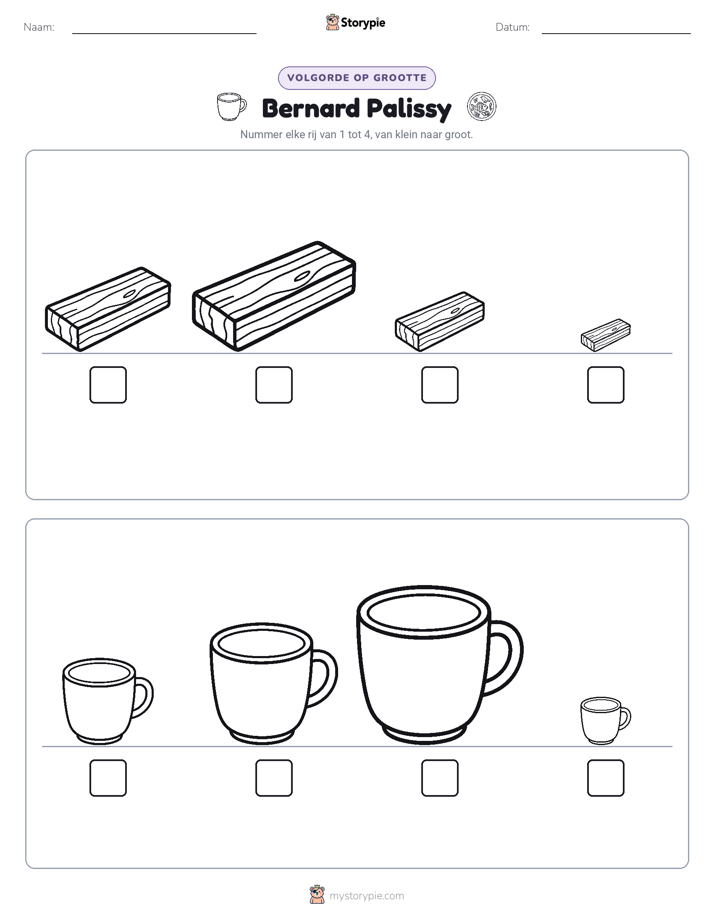 Naam: ____ Storypie Datum: ____

VOLGORDE OP GROOTTE

Bernard Palissy

Nummer elke rij van 1 tot 4, van klein naar groot.

☐ ☐ ☐ ☐

☐ ☐ ☐ ☐

mystorypie.com