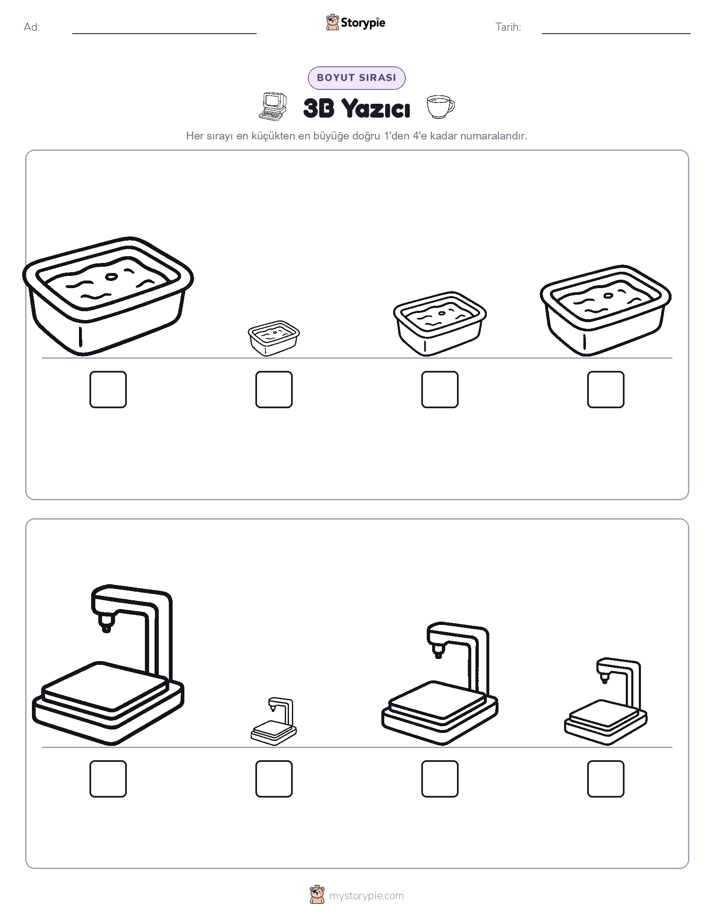 Ad:

Storypie

Tarih:

BOYUT SIRASI

3B Yazıcı

Her sırayı en küçükten en büyüğe doğru 1'den 4'e kadar numaralandır.

mystorypie.com