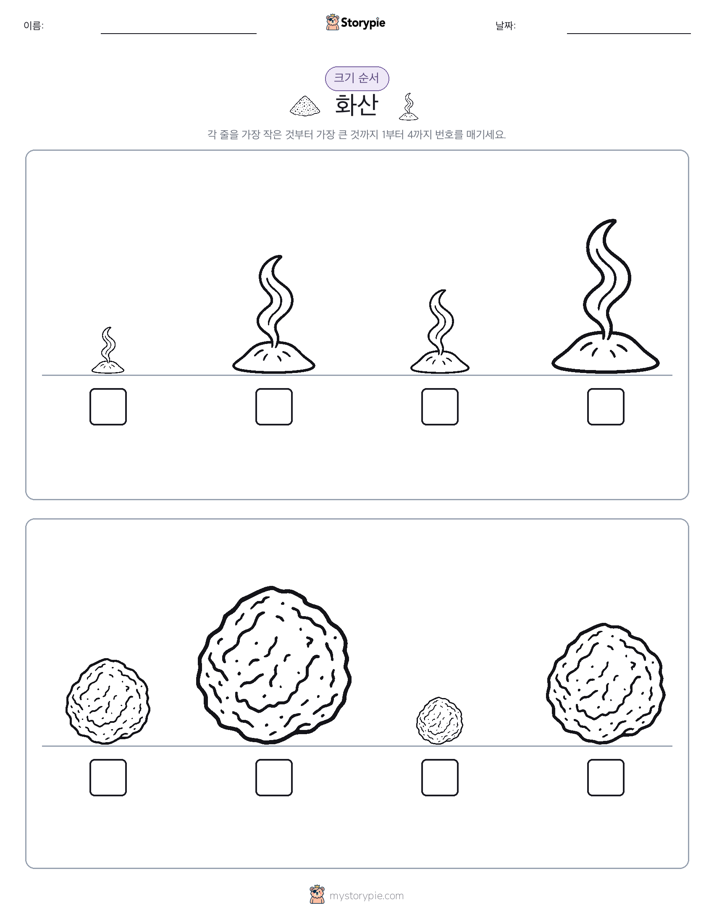 이름:

Storypie

날짜:

크기 순서

화산

각 줄을 가장 작은 것부터 가장 큰 것까지 1부터 4까지 번호를 매기세요.

mystorypie.com