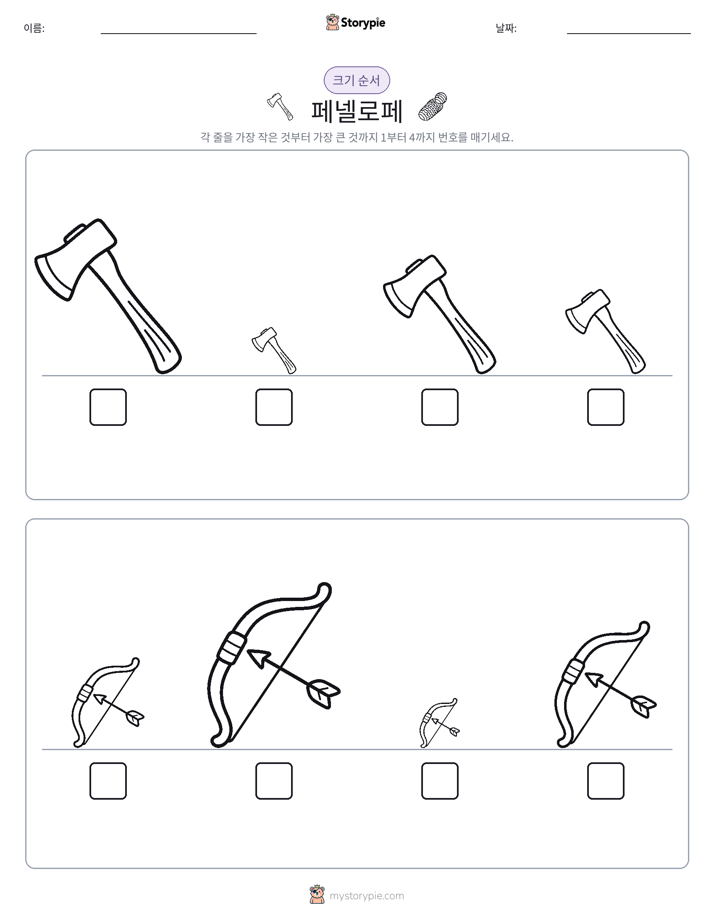 이름: ____ Storypie 날짜: ____

크기 순서

페넬로페

각 줄을 가장 작은 것부터 가장 큰 것까지 1부터 4까지 번호를 매기세요.

☐ ☐ ☐ ☐

☐ ☐ ☐ ☐

mystorypie.com