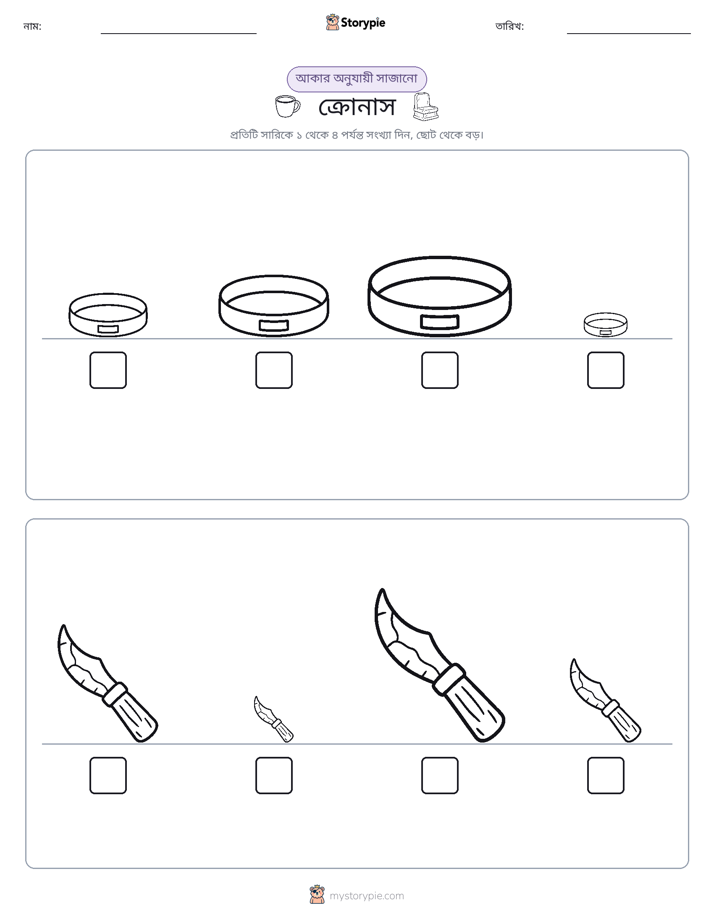 নাম: ____ Storypie তারিখ: ____

আকার অনুযায়ী সাজানো

ক্রোনাস

প্রতিটি সারিকে ১ থেকে ৪ পর্যন্ত সংখ্যা দিন, ছোট থেকে বড়।

☐ ☐ ☐ ☐

☐ ☐ ☐ ☐

mystorypie.com