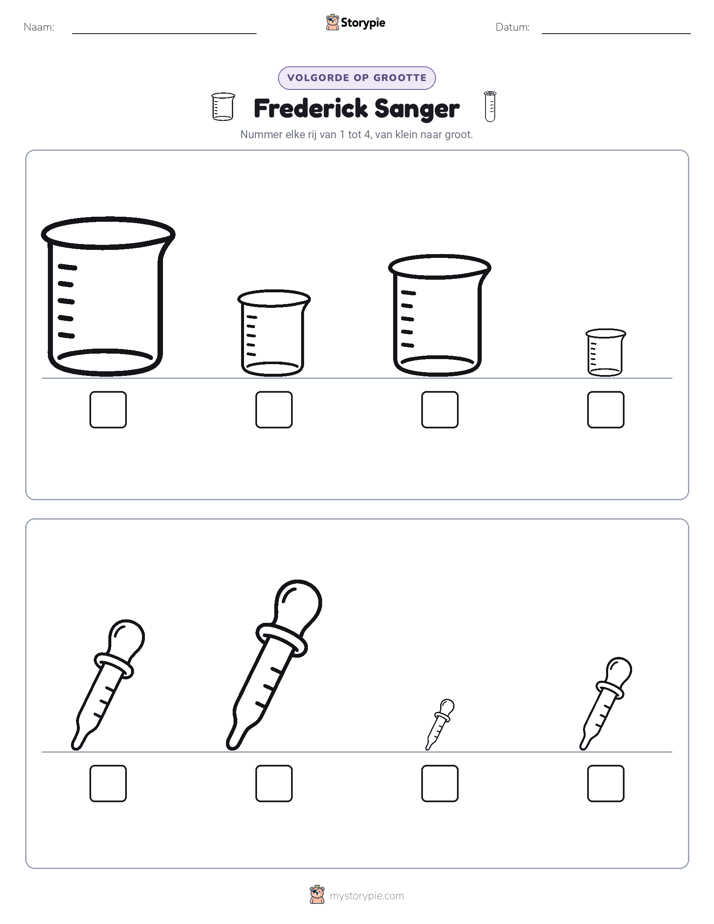 Naam: ____ Storypie Datum: ____

VOLGORDE OP GROOTTE

Frederick Sanger

Nummer elke rij van 1 tot 4, van klein naar groot.

☐ ☐ ☐ ☐

☐ ☐ ☐ ☐

mystorypie.com