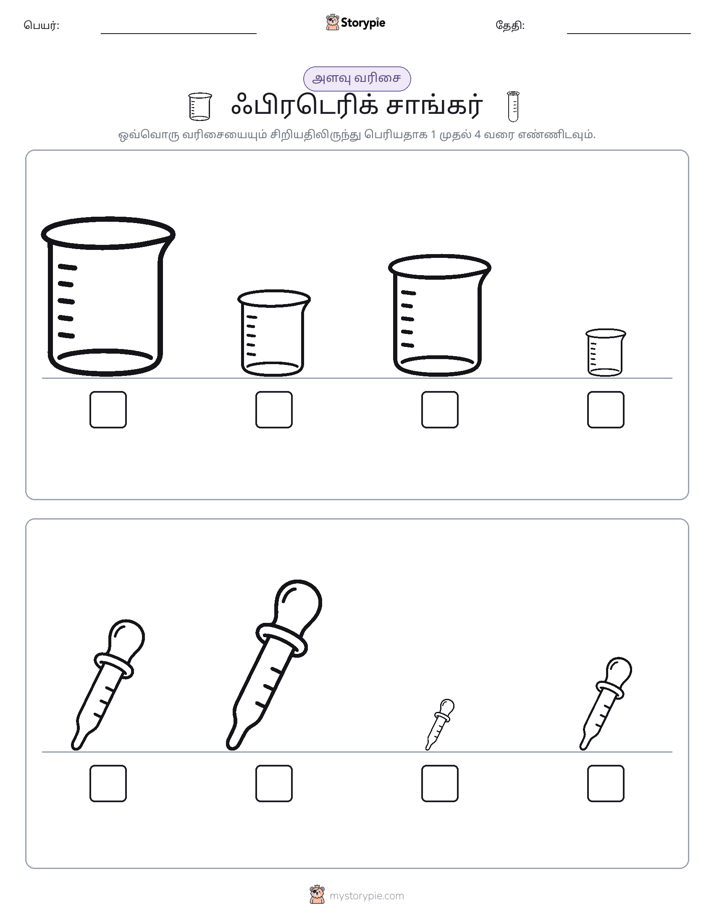 பெயர்: ____ Storypie தேதி: ____

அளவு வரிசை

ஃபிரடெரிக் சாங்கர்

ஒவ்வொரு வரிசையையும் சிறியதிலிருந்து பெரியதாக 1 முதல் 4 வரை எண்ணிடவும்.

☐ ☐ ☐ ☐

☐ ☐ ☐ ☐

mystorypie.com