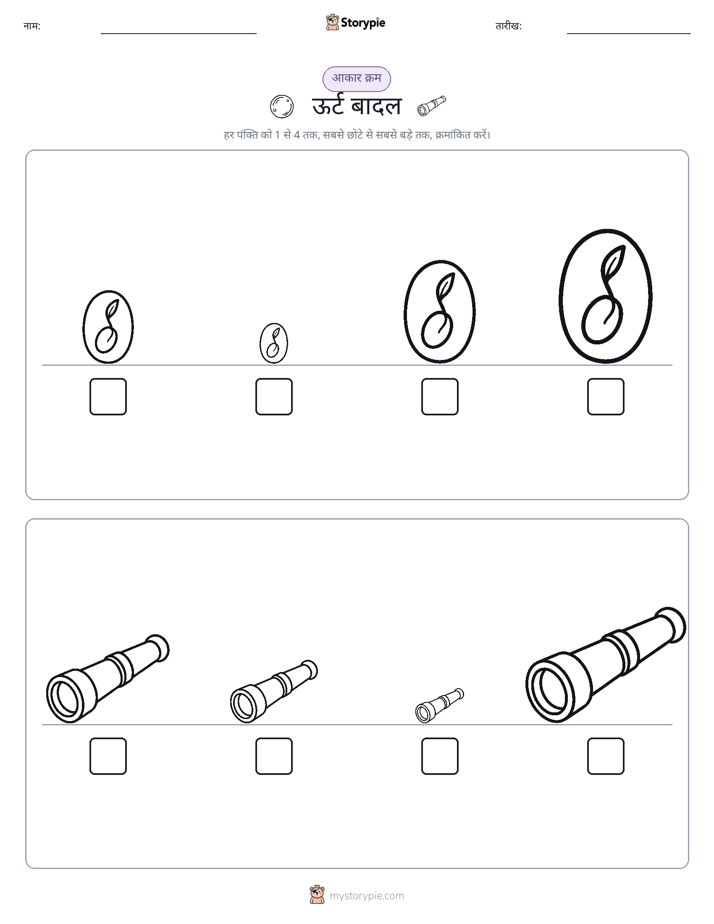 नाम:

Storypie

तारीख:

आकार क्रम

ऊर्ट बादल

हर पंक्ति को 1 से 4 तक, सबसे छोटे से सबसे बड़े तक, क्रमांकित करें।

mystorypie.com