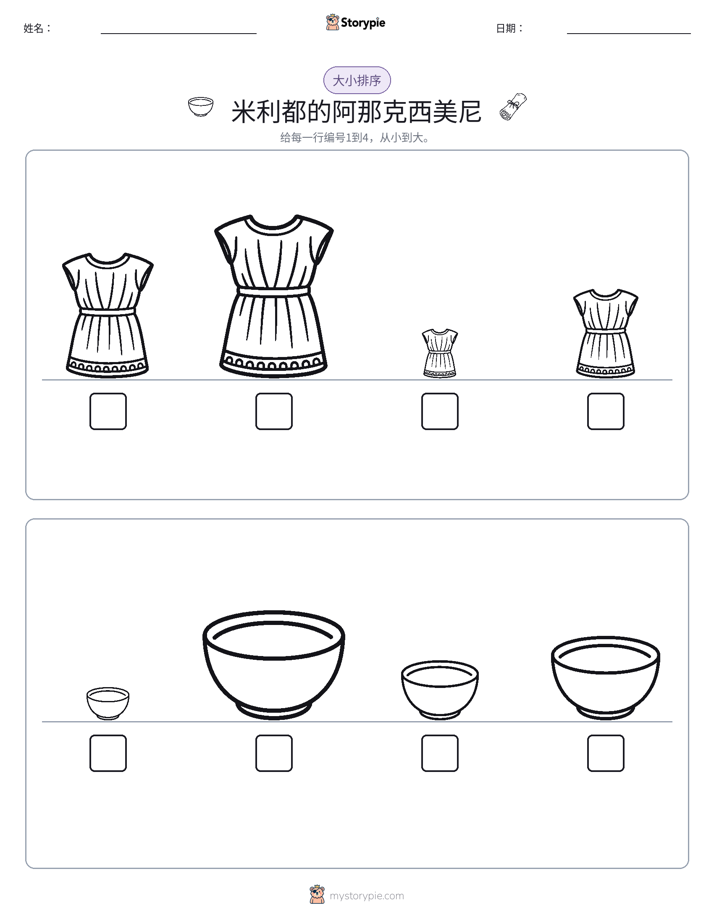 姓名： ____ Storypie 日期： ____

大小排序

米利都的阿那克西美尼

给每一行编号1到4，从小到大。

☐ ☐ ☐ ☐

☐ ☐ ☐ ☐

mystorypie.com