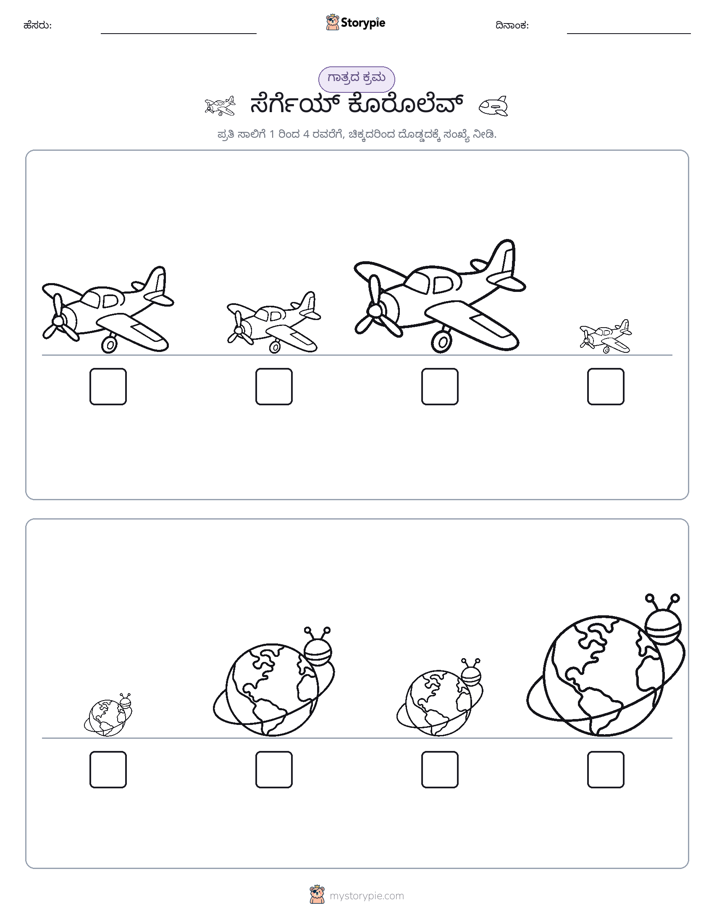 ಹೆಸರು: ____ Storypie ದಿನಾಂಕ: ____

ಗಾತ್ರದ ಕ್ರಮ

ಸೆರ್ಗೆಯ್ ಕೊರೊಲೆವ್

ಪ್ರತಿ ಸಾಲಿಗೆ 1 ರಿಂದ 4 ರವರೆಗೆ, ಚಿಕ್ಕದರಿಂದ ದೊಡ್ಡದಕ್ಕೆ ಸಂಖ್ಯೆ ನೀಡಿ.

☐ ☐ ☐ ☐

☐ ☐ ☐ ☐

mystorypie.com