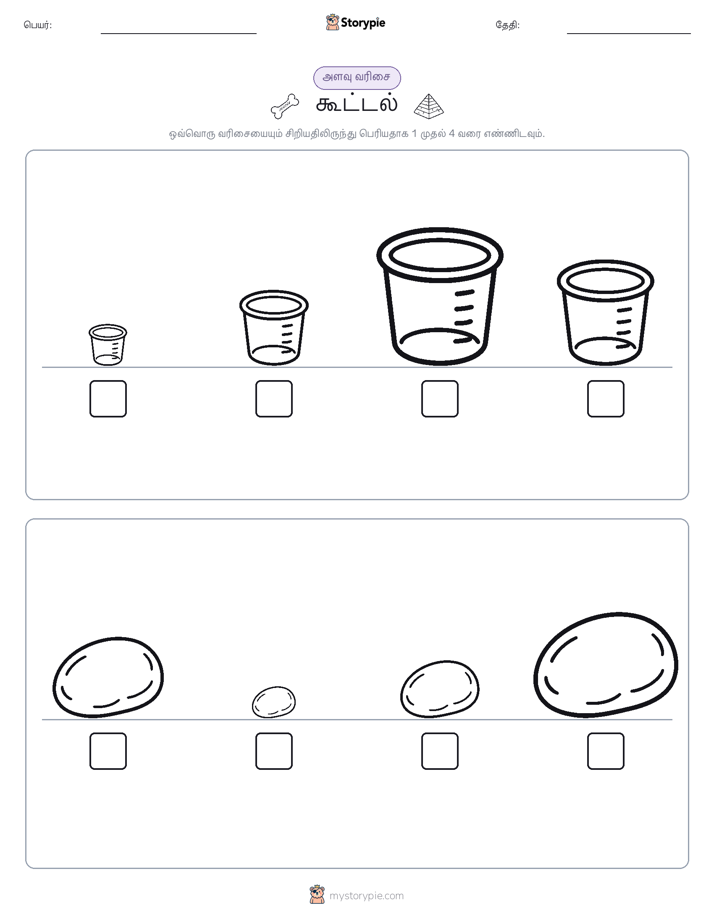 பெயர்:

Storypie

தேதி:

அளவு வரிசை

கூட்டல்

ஒவ்வொரு வரிசையையும் சிறியதிலிருந்து பெரியதாக 1 முதல் 4 வரை எண்ணிடவும்.

mystorypie.com