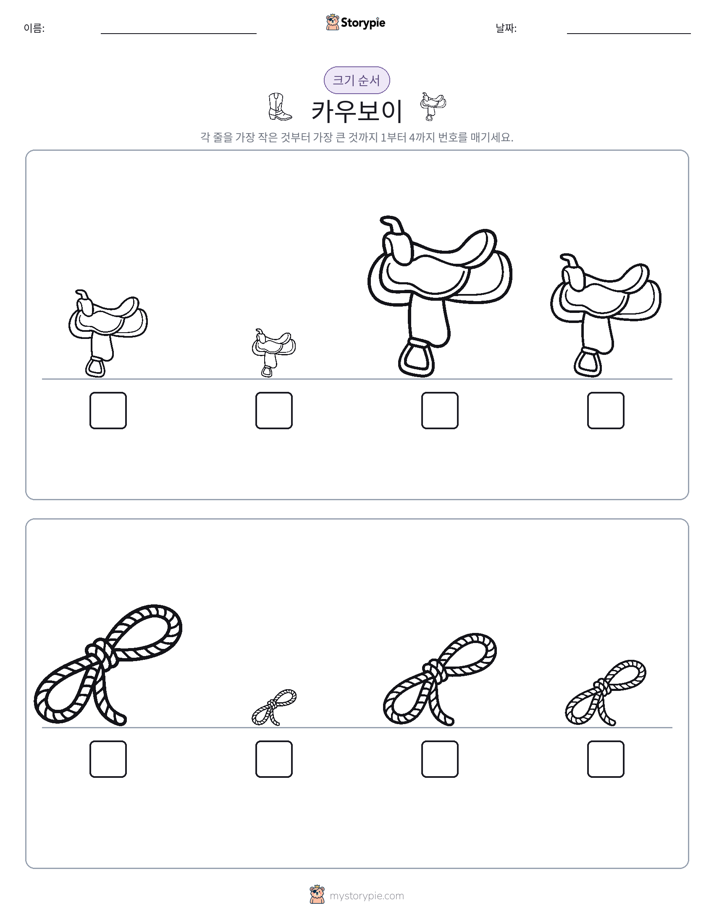 이름: ____ Storypie 날짜: ____

크기 순서

카우보이

각 줄을 가장 작은 것부터 가장 큰 것까지 1부터 4까지 번호를 매기세요.

☐ ☐ ☐ ☐

☐ ☐ ☐ ☐

mystorypie.com