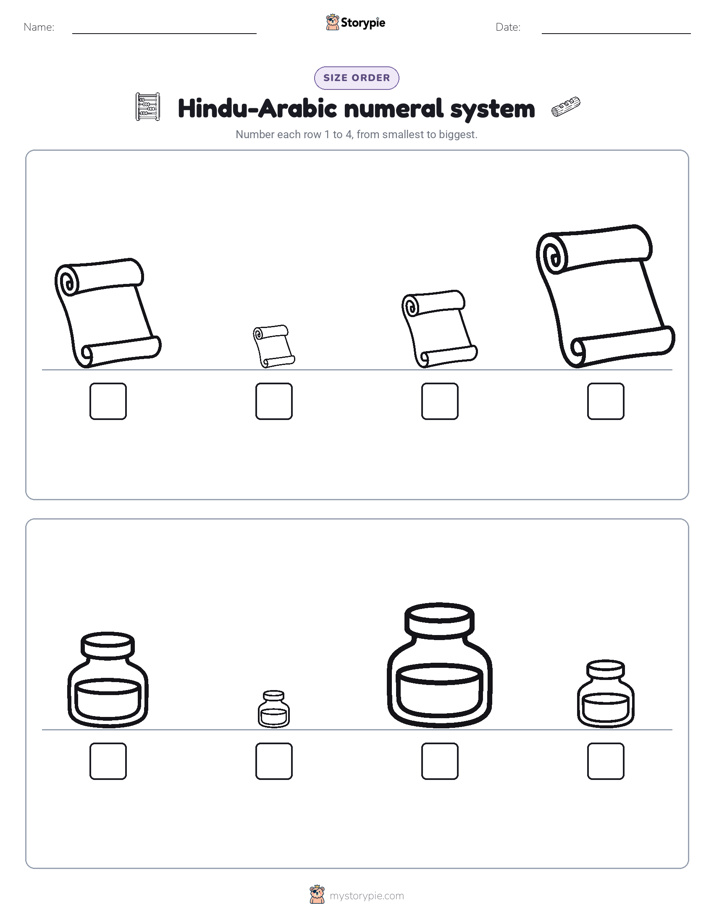 Name: ____ Storypie Date: ____

SIZE ORDER

Hindu-Arabic numeral system

Number each row 1 to 4, from smallest to biggest.

☐ ☐ ☐ ☐

☐ ☐ ☐ ☐

mystorypie.com