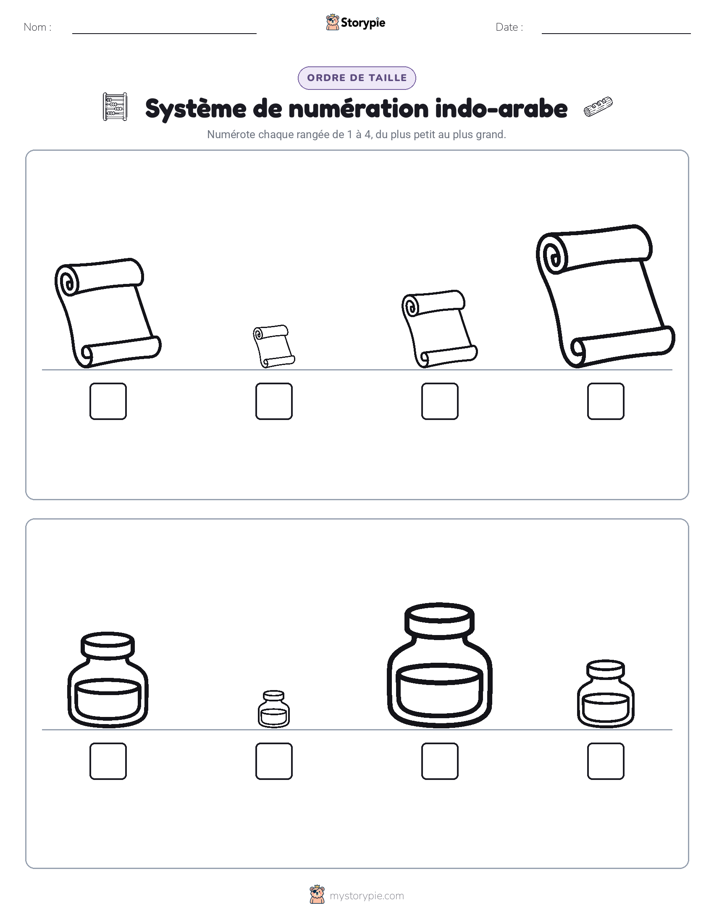 Nom : ____ Storypie Date : ____

ORDRE DE TAILLE

Système de numération indo-arabe

Numérote chaque rangée de 1 à 4, du plus petit au plus grand.

☐ ☐ ☐ ☐

☐ ☐ ☐ ☐

mystorypie.com