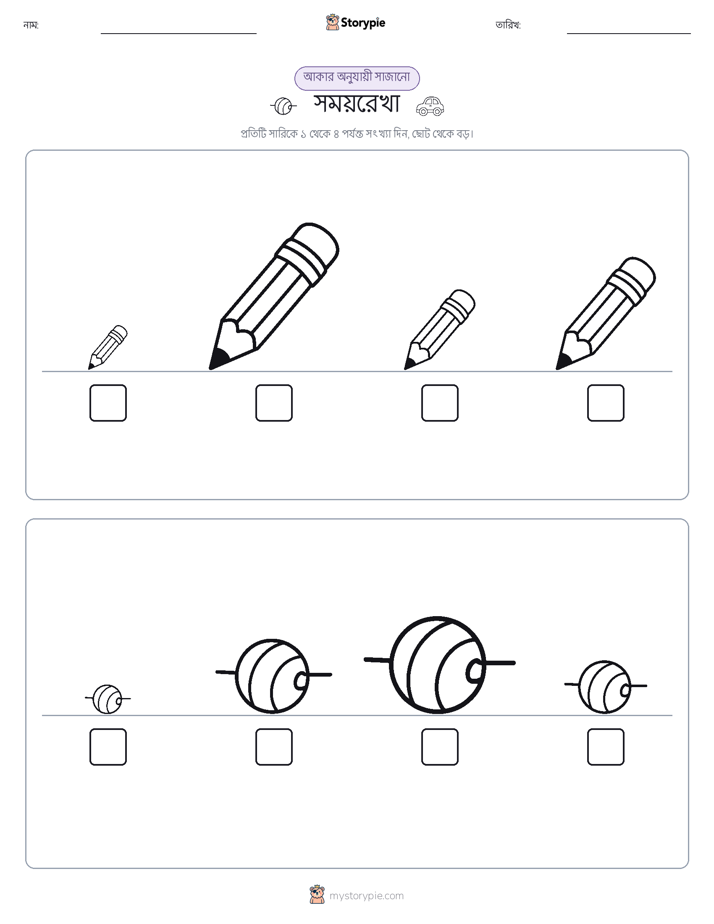 নাম:

Storypie

তারিখ:

আকার অনুযায়ী সাজানো

সময়রেখা

প্রতিটি সারিকে ১ থেকে ৪ পর্যন্ত সংখ্যা দিন, ছোট থেকে বড়।

mystorypie.com