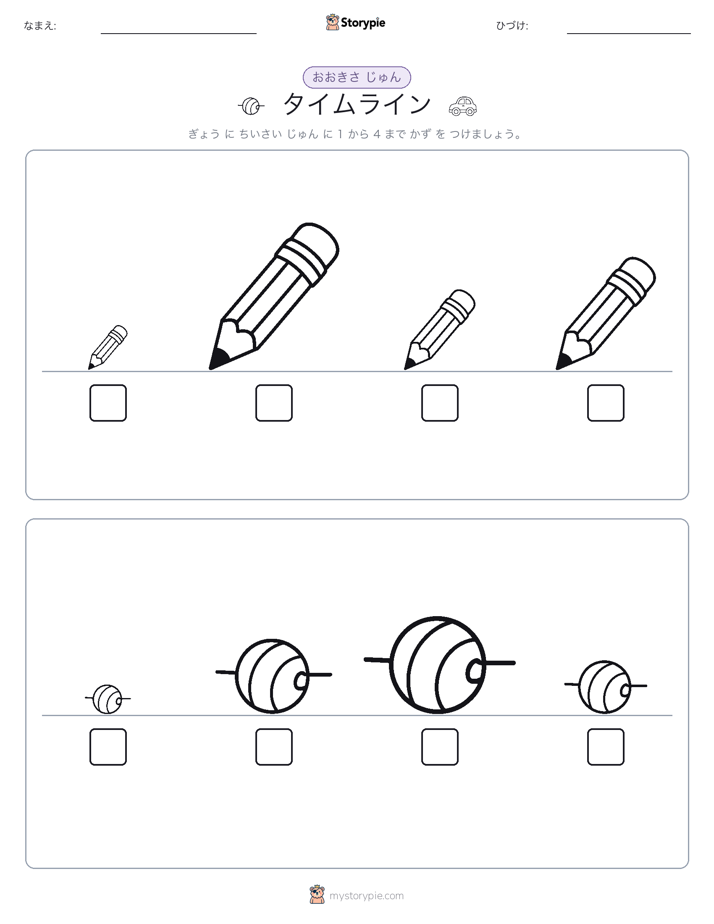 なまえ:

Storypie

ひづけ:

おおきさ じゅん

タイムライン

ぎょう に ちいさい じゅん に 1 から 4 まで かず を つけましょう。

mystorypie.com