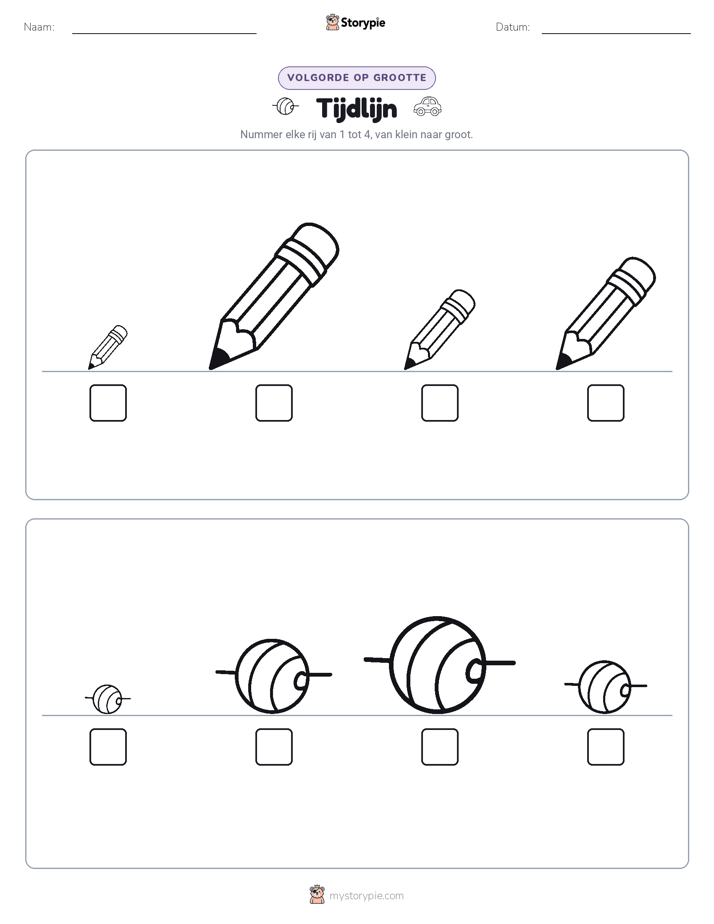 Naam: ____ Storypie Datum: ____

VOLGORDE OP GROOTTE

Tijdlijn

Nummer elke rij van 1 tot 4, van klein naar groot.

☐ ☐ ☐ ☐

☐ ☐ ☐ ☐

mystorypie.com