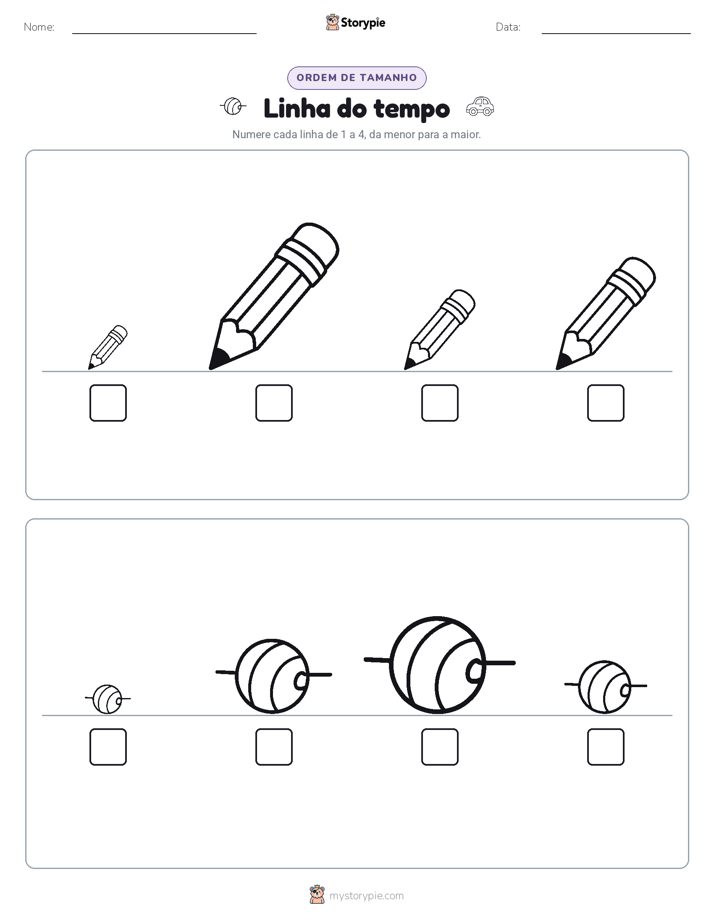 Nome:

Storypie

Data:

ORDEM DE TAMANHO

Linha do tempo

Numere cada linha de 1 a 4, da menor para a maior.

mystorypie.com