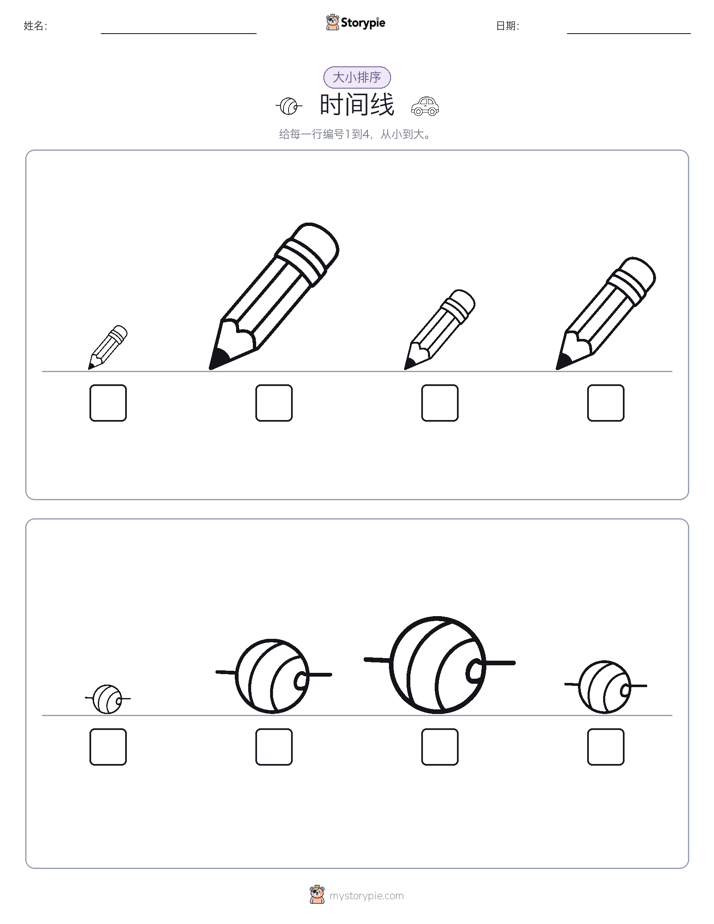 姓名:

Storypie

日期:

大小排序

时间线

给每一行编号1到4，从小到大。

mystorypie.com