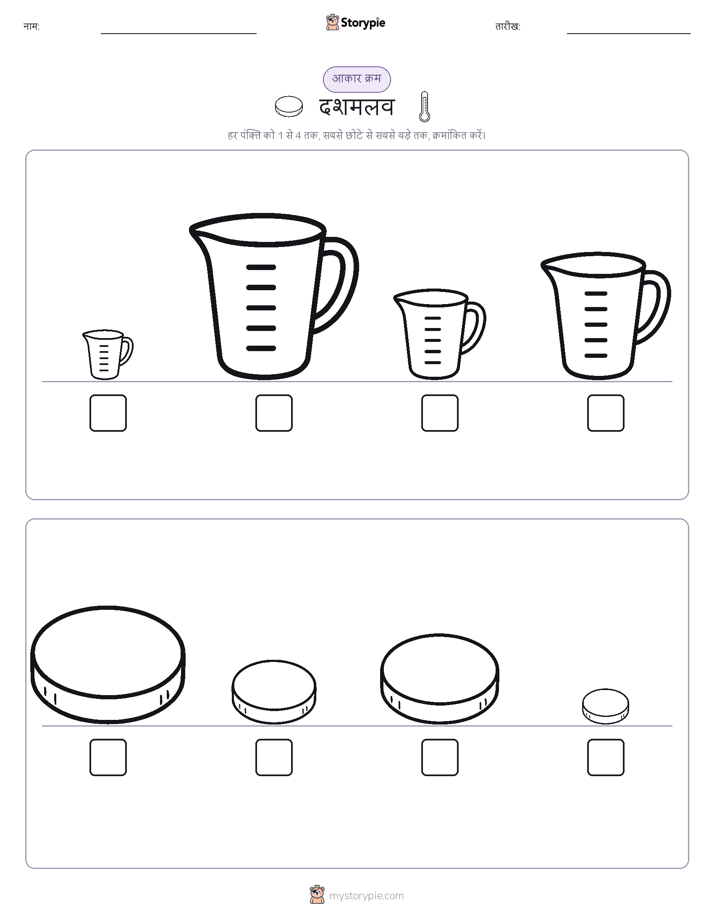 नाम:

Storypie

तारीख:

आकार क्रम

दशमलव

हर पंक्ति को 1 से 4 तक, सबसे छोटे से सबसे बड़े तक, क्रमांकित करें।

mystorypie.com