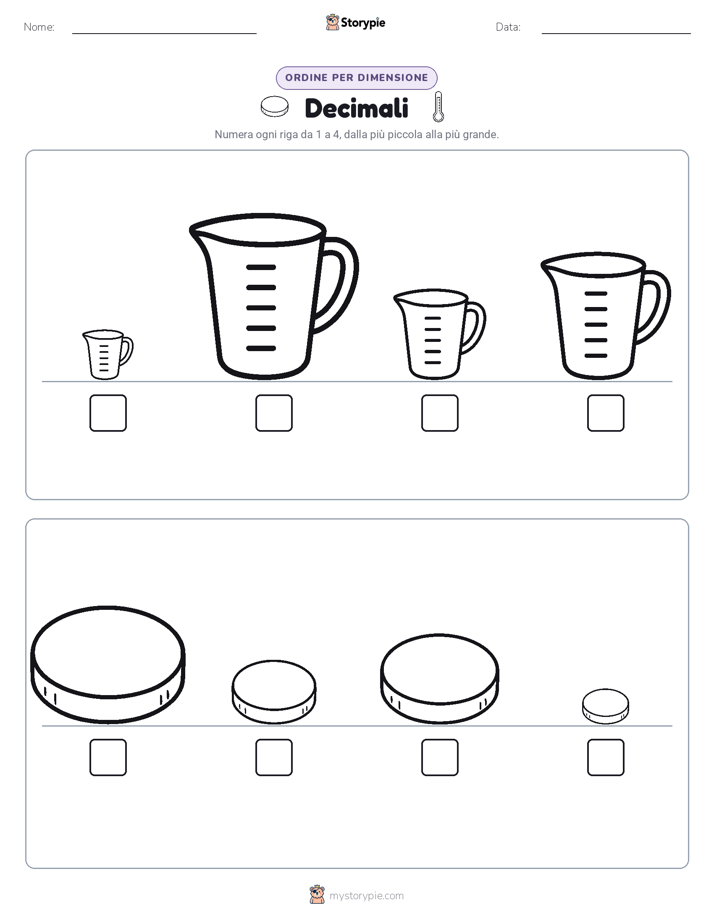 Nome:

Storypie

Data:

ORDINE PER DIMENSIONE

Decimali

Numera ogni riga da 1 a 4, dalla più piccola alla più grande.

mystorypie.com