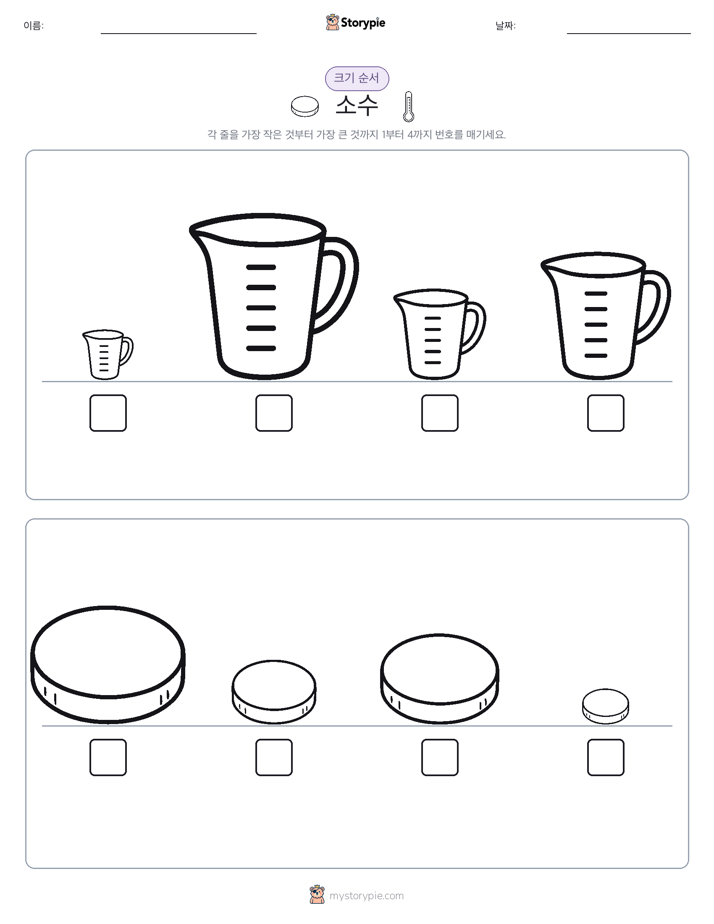 이름:

Storypie

날짜:

크기 순서

소수

각 줄을 가장 작은 것부터 가장 큰 것까지 1부터 4까지 번호를 매기세요.

mystorypie.com