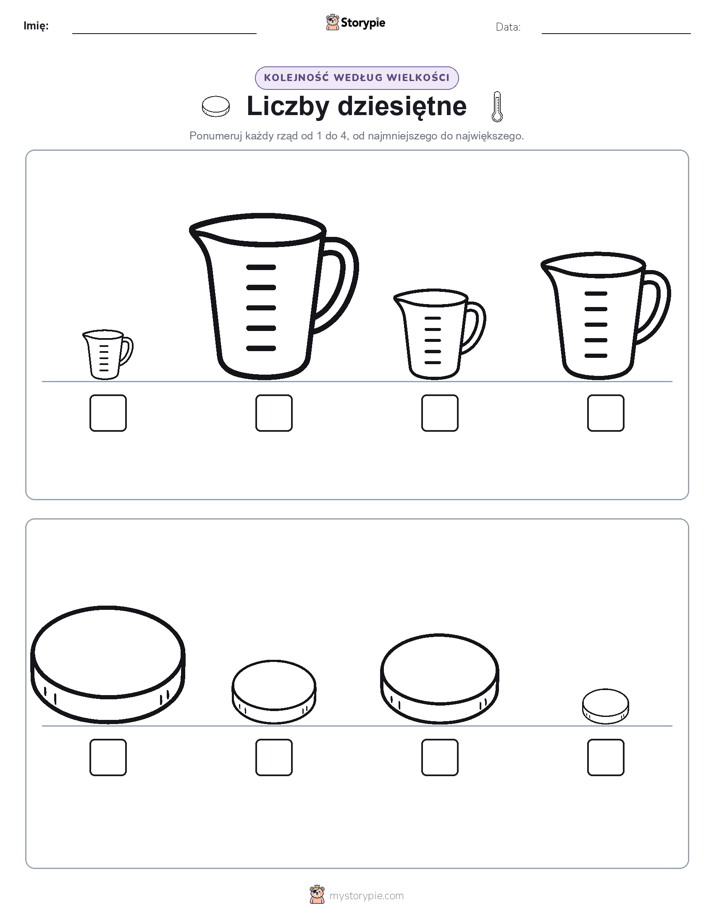 Imię:

Storypie

Data:

KOLEJNOŚĆ WEDŁUG WIELKOŚCI

Liczby dziesiętne

Ponumeruj każdy rząd od 1 do 4, od najmniejszego do największego.

mystorypie.com