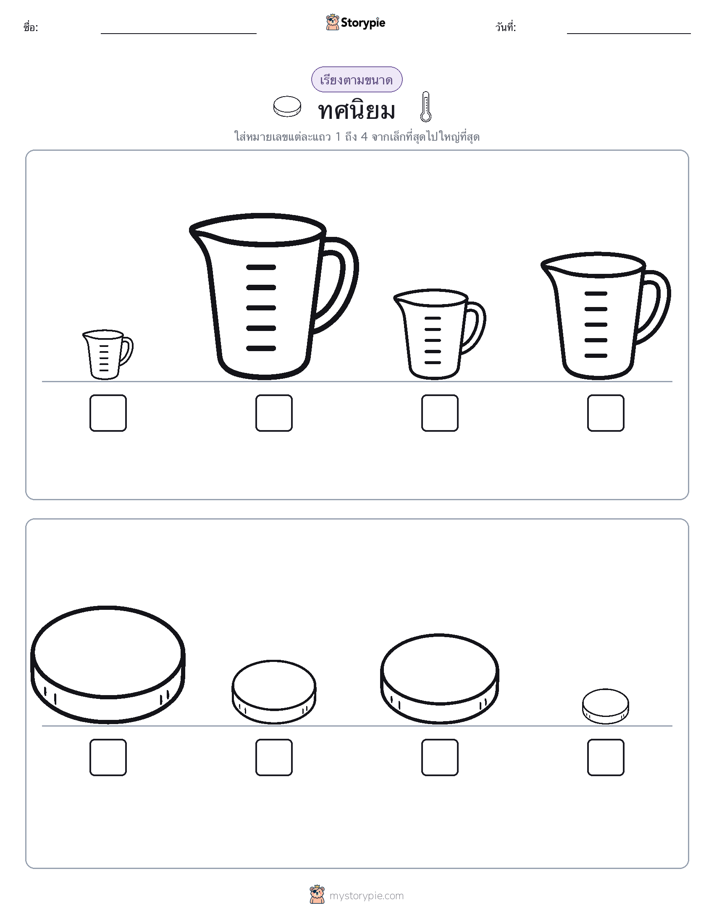 ชื่อ: Storypie วันที่:

เรียงตามขนาด

ทศนิยม

ใส่หมายเลขแต่ละแถว 1 ถึง 4 จากเล็กที่สุดไปใหญ่ที่สุด

mystorypie.com