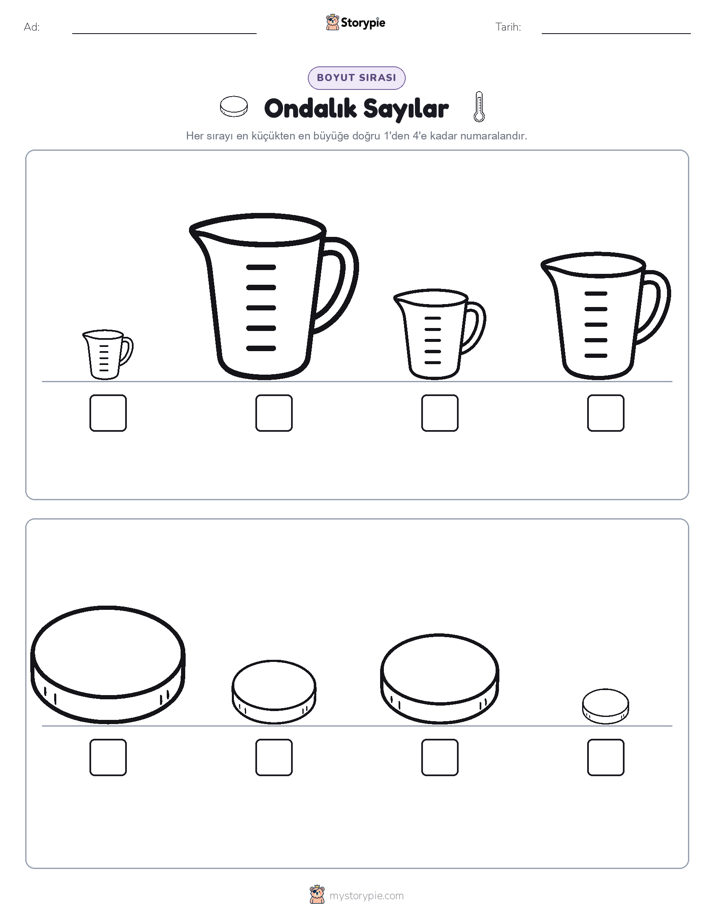 Ad:

Storypie

Tarih:

BOYUT SIRASI

Ondalık Sayılar

Her sırayı en küçükten en büyüğe doğru 1'den 4'e kadar numaralandır.

mystorypie.com