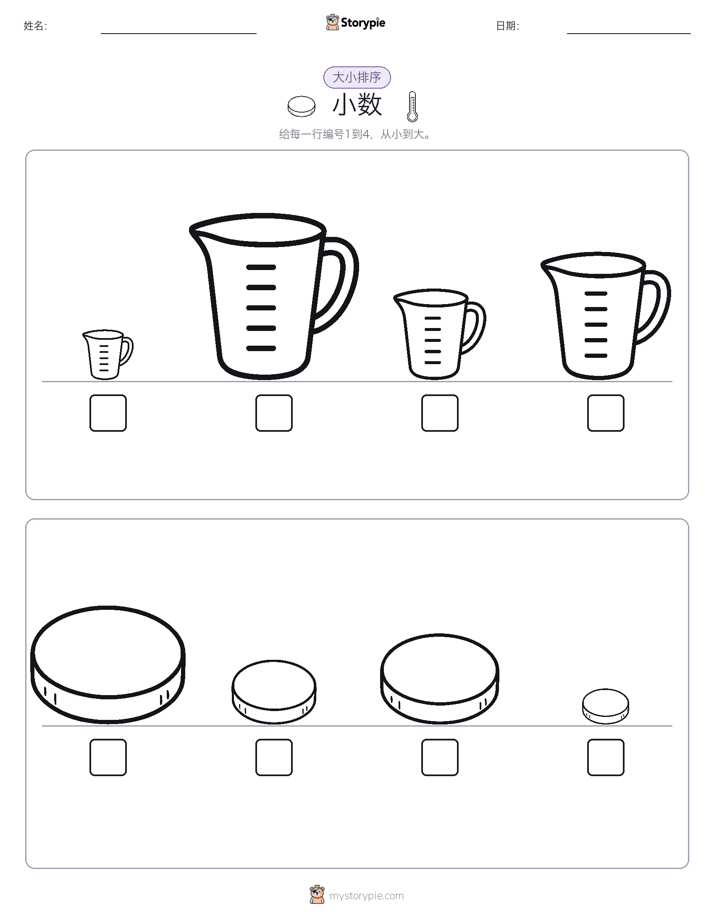 姓名:

Storypie

日期:

大小排序

小数

给每一行编号1到4，从小到大。

mystorypie.com