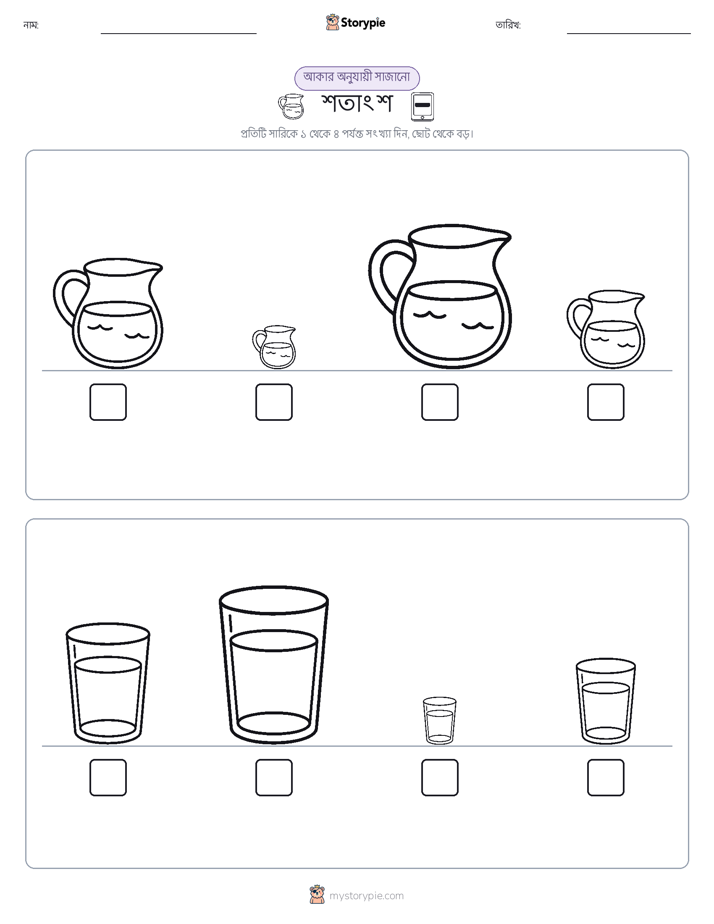 নাম:

Storypie

তারিখ:

আকার অনুযায়ী সাজানো

শতাংশ

প্রতিটি সারিকে ১ থেকে ৪ পর্যন্ত সংখ্যা দিন, ছোট থেকে বড়।

mystorypie.com