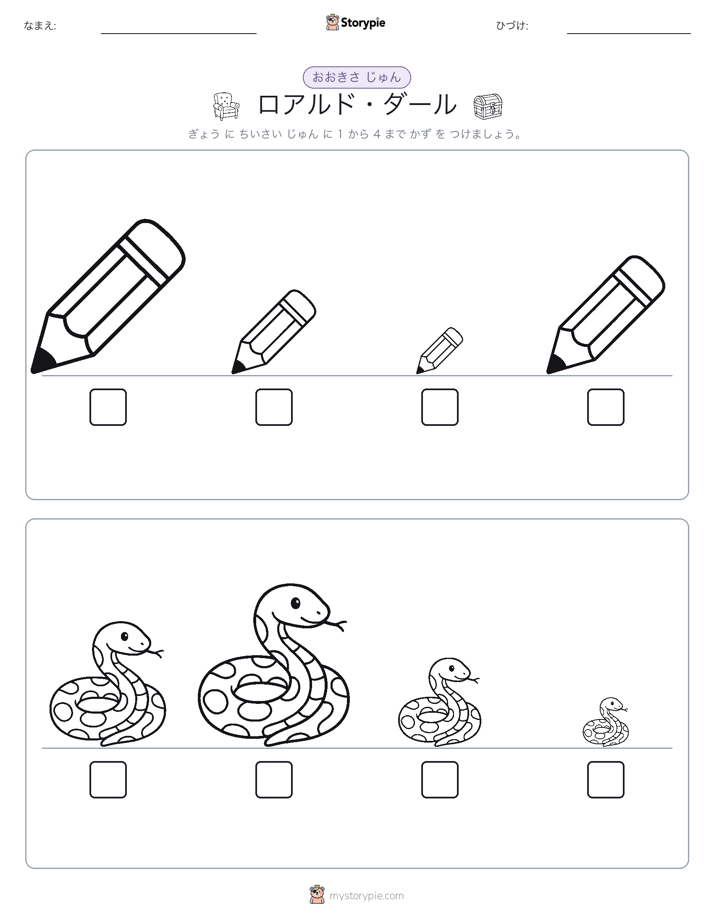 なまえ:

Storypie

ひづけ:

おおきさ じゅん

ロアルド・ダール

ぎょう に ちいさい じゅん に 1 から 4 まで かず を つけましょう。

mystorypie.com