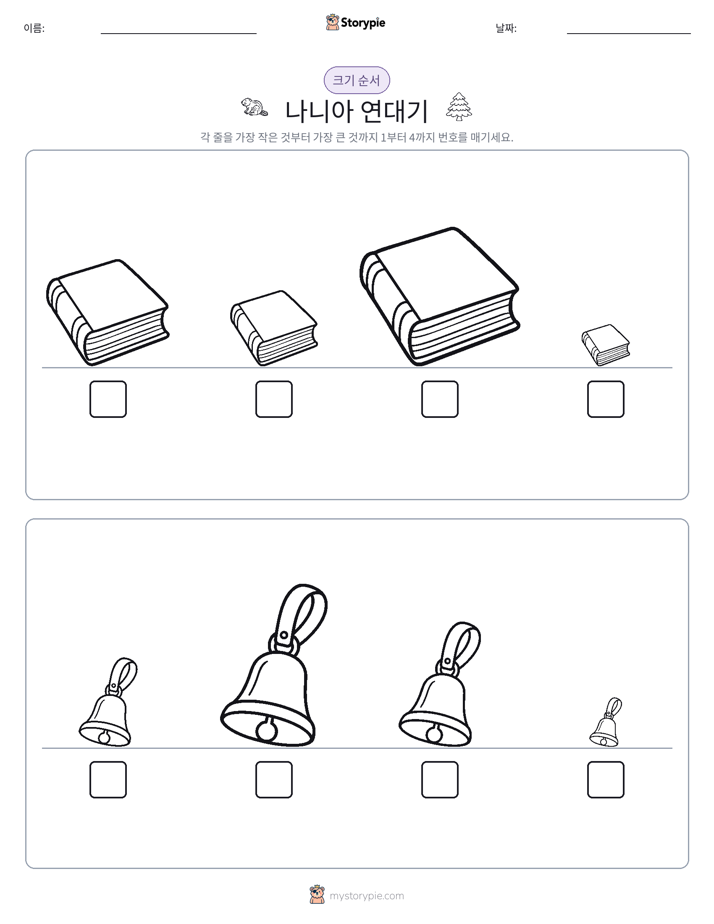 이름: ____ Storypie 날짜: ____

크기 순서

나니아 연대기

각 줄을 가장 작은 것부터 가장 큰 것까지 1부터 4까지 번호를 매기세요.

☐ ☐ ☐ ☐

☐ ☐ ☐ ☐

mystorypie.com