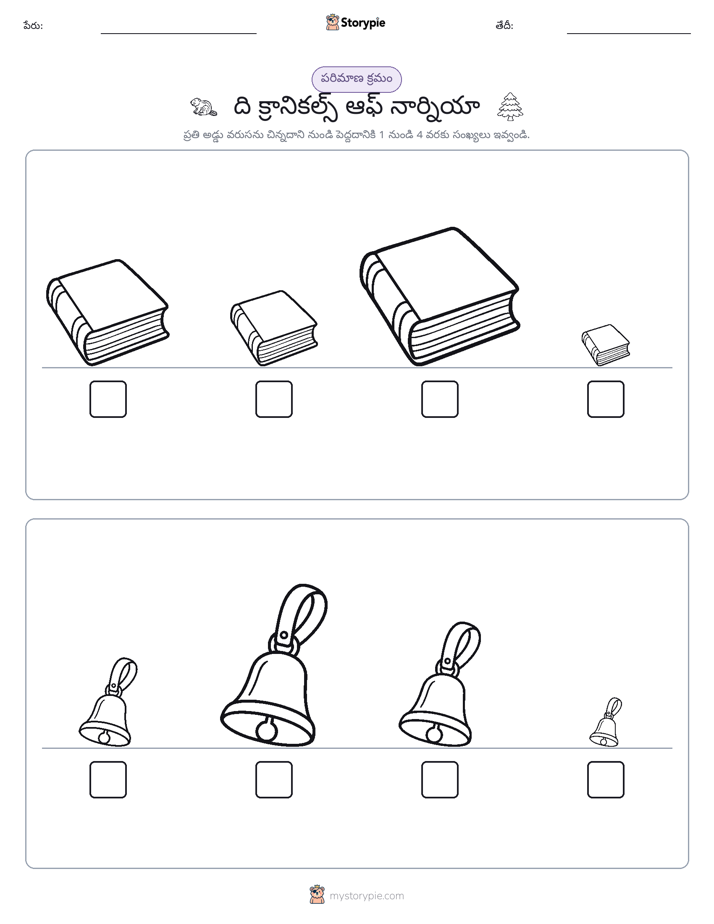 పేరు: ____ Storypie తేదీ: ____

పరిమాణ క్రమం

ది క్రానికల్స్ ఆఫ్ నార్నియా

ప్రతి అడ్డు వరుసను చిన్నదాని నుండి పెద్దదానికి 1 నుండి 4 వరకు సంఖ్యలు ఇవ్వండి.

☐ ☐ ☐ ☐

☐ ☐ ☐ ☐

mystorypie.com