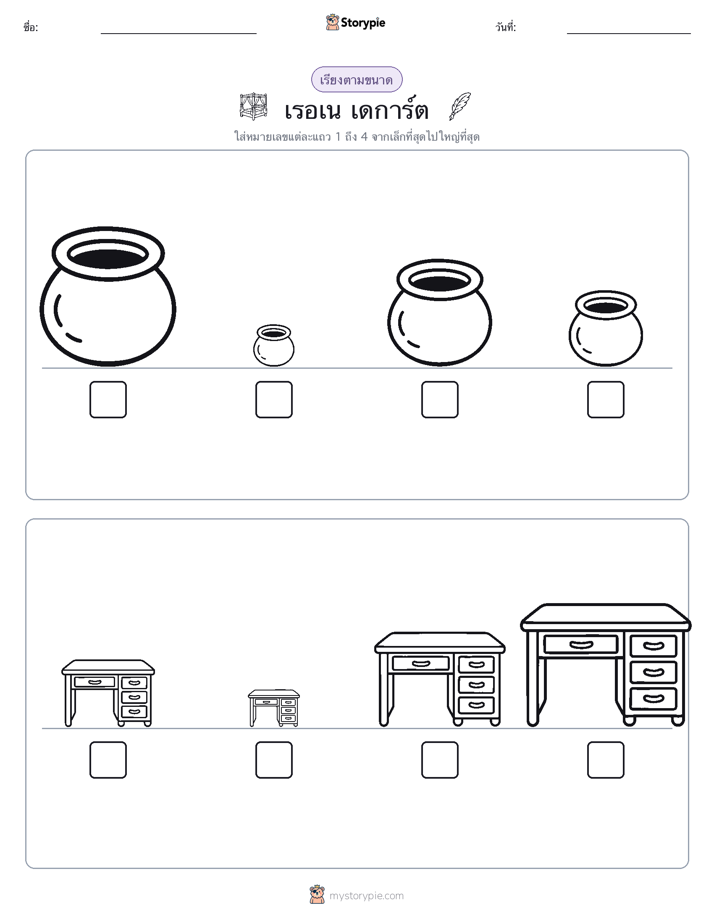 ชื่อ:

Storypie

วันที่:

เรียงตามขนาด

เรอเน เดการ์ต

ใส่หมายเลขแต่ละแถว 1 ถึง 4 จากเล็กที่สุดไปใหญ่ที่สุด

mystorypie.com