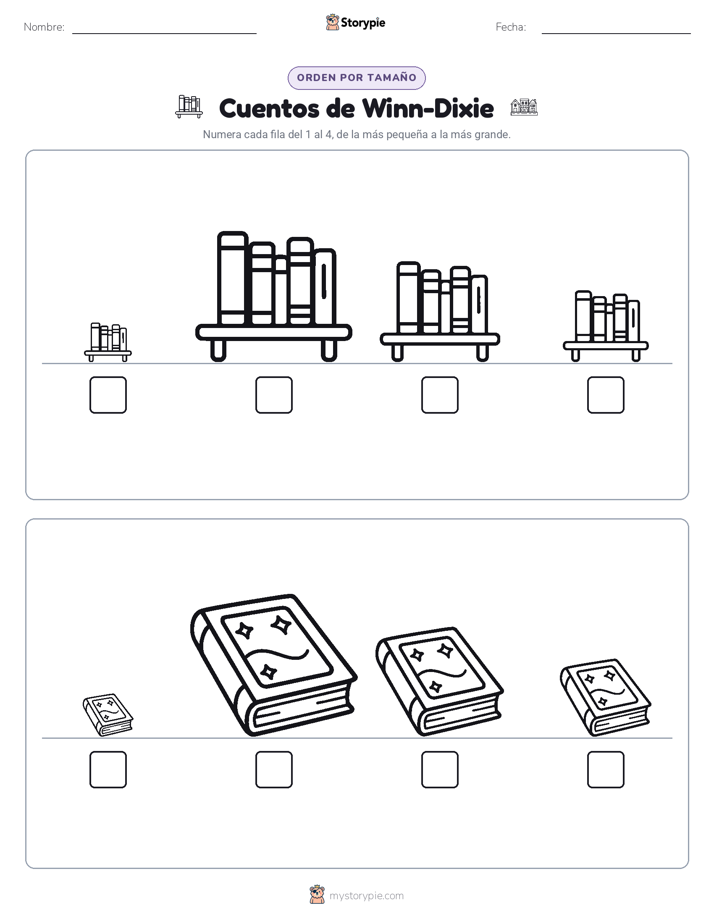 Nombre:

Storypie

Fecha:

ORDEN POR TAMAÑO

Cuentos de Winn-Dixie

Numera cada fila del 1 al 4, de la más pequeña a la más grande.

mystorypie.com