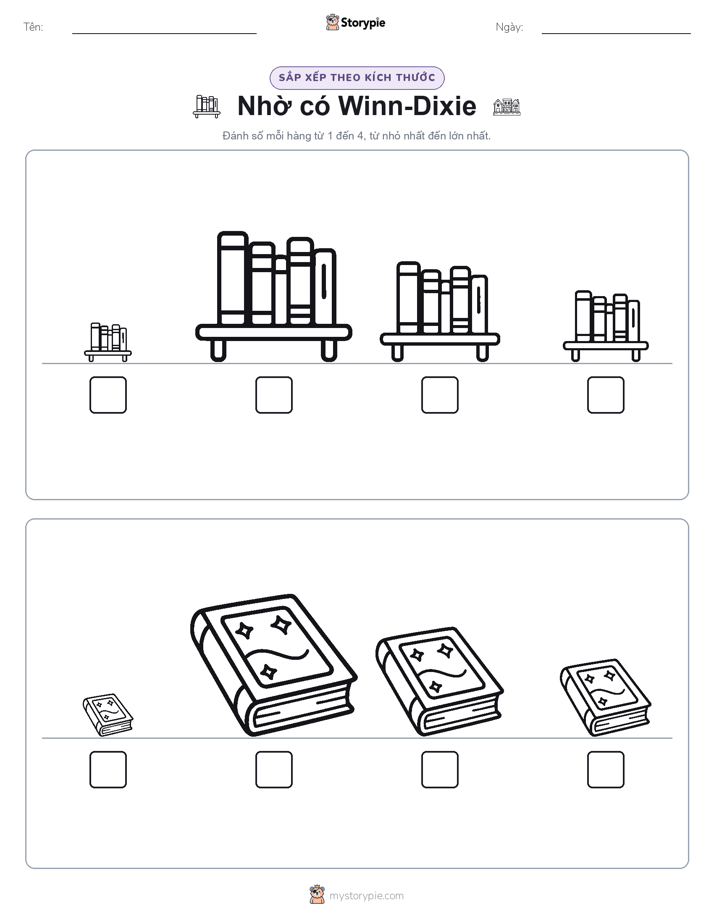 Tên:

Storypie

Ngày:

SẮP XẾP THEO KÍCH THƯỚC

Nhờ có Winn-Dixie

Đánh số mỗi hàng từ 1 đến 4, từ nhỏ nhất đến lớn nhất.

mystorypie.com