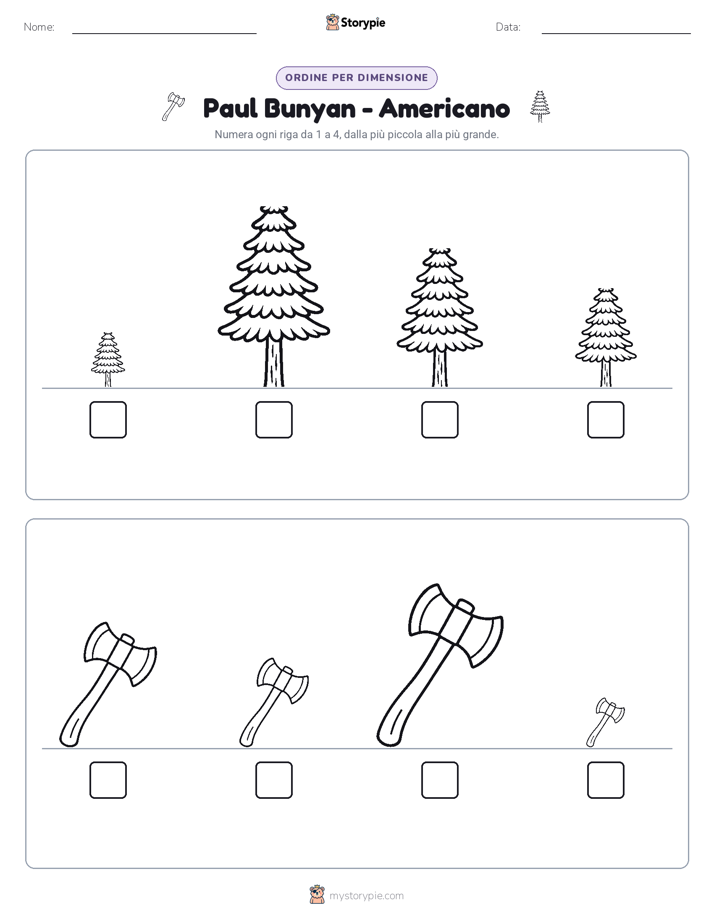 Nome:

Storypie

Data:

ORDINE PER DIMENSIONE

Paul Bunyan - Americano

Numera ogni riga da 1 a 4, dalla più piccola alla più grande.

mystorypie.com