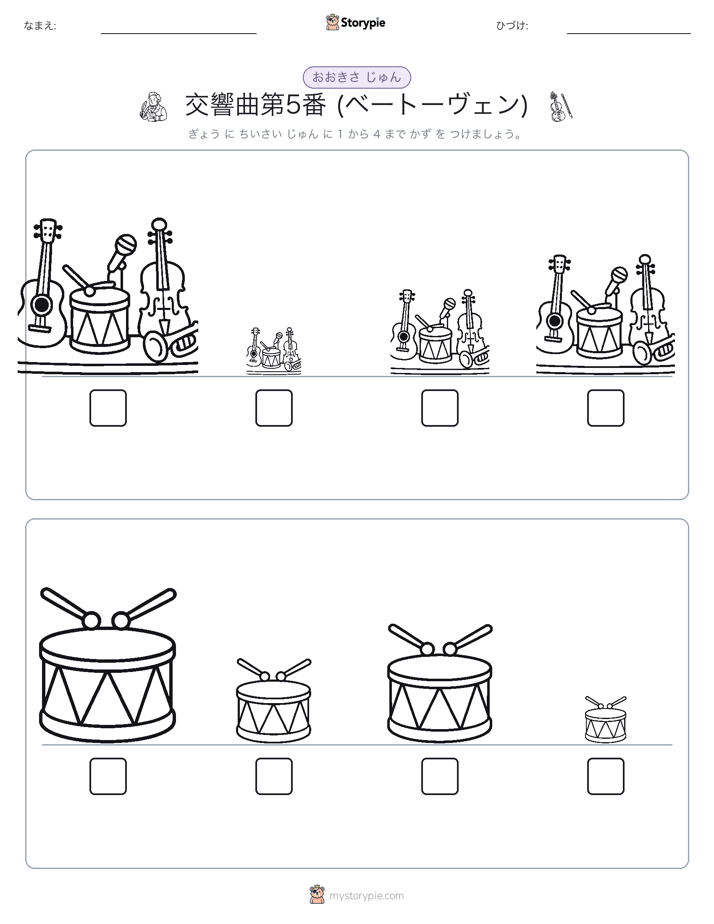 なまえ:

Storypie

ひづけ:

おおきさ じゅん

交響曲第5番 (ベートーヴェン)

ぎょう に ちいさい じゅん に 1 から 4 まで かず を つけましょう。

mystorypie.com