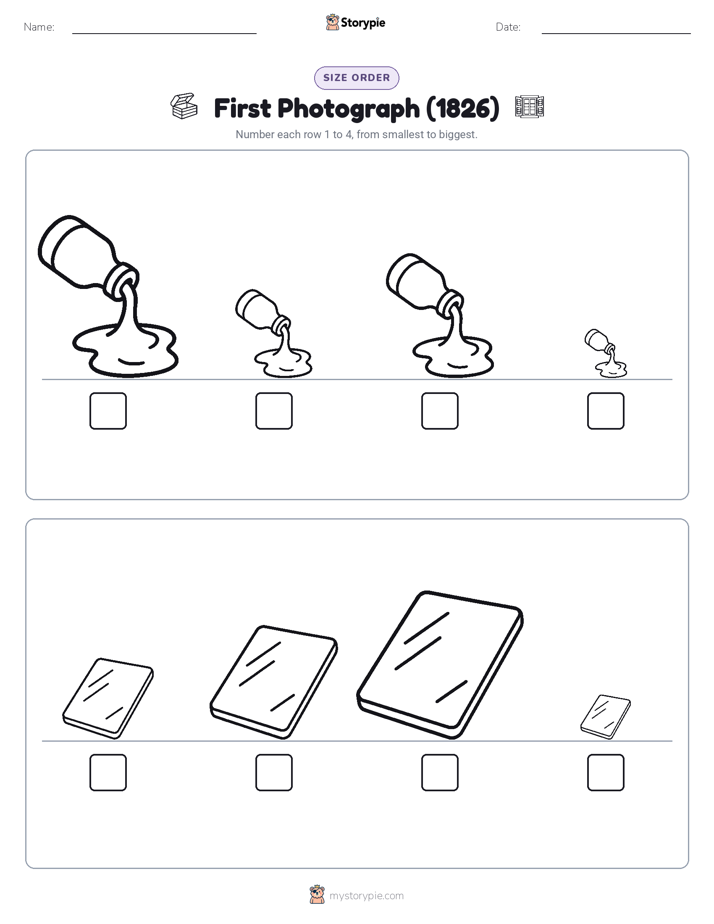 Name: Storypie Date:

SIZE ORDER

First Photograph (1826)

Number each row 1 to 4, from smallest to biggest.

mystorypie.com