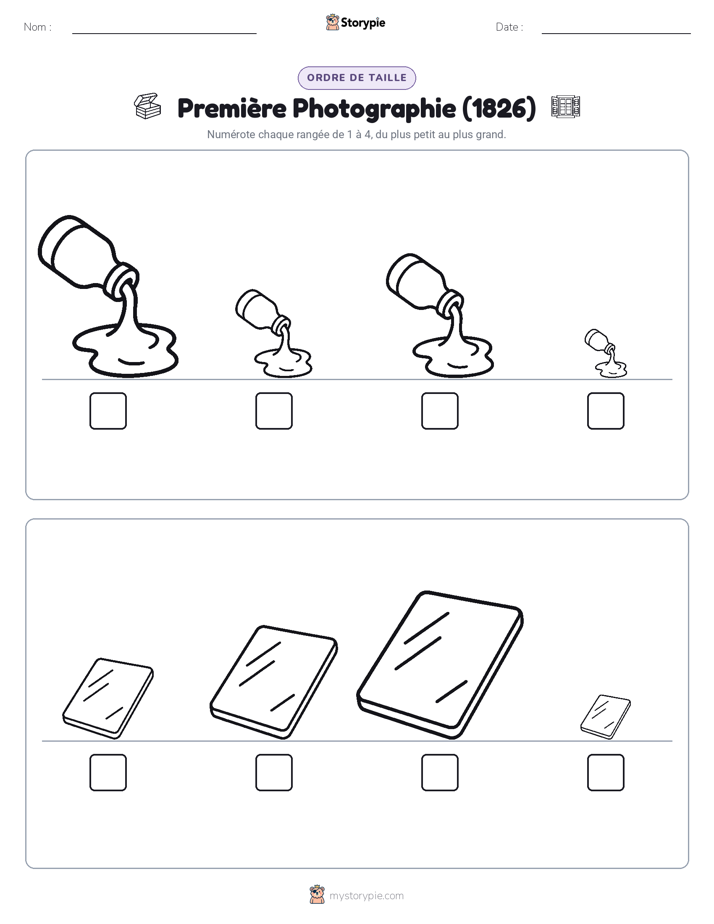 Nom :

Storypie

Date :

ORDRE DE TAILLE

Première Photographie (1826)

Numérote chaque rangée de 1 à 4, du plus petit au plus grand.

mystorypie.com