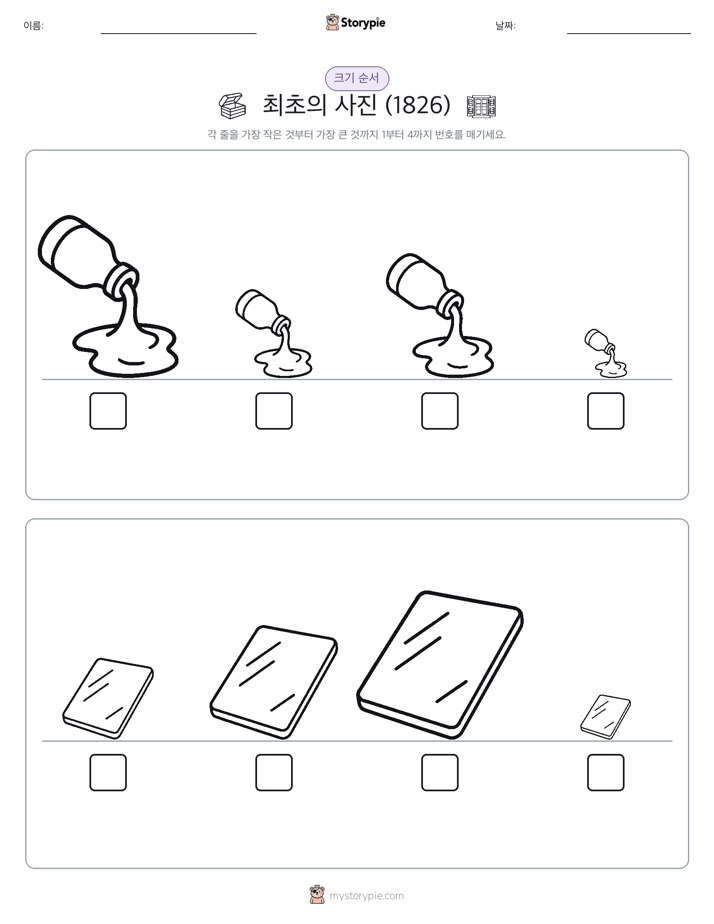 이름:

Storypie

날짜:

크기 순서

최초의 사진 (1826)

각 줄을 가장 작은 것부터 가장 큰 것까지 1부터 4까지 번호를 매기세요.

mystorypie.com